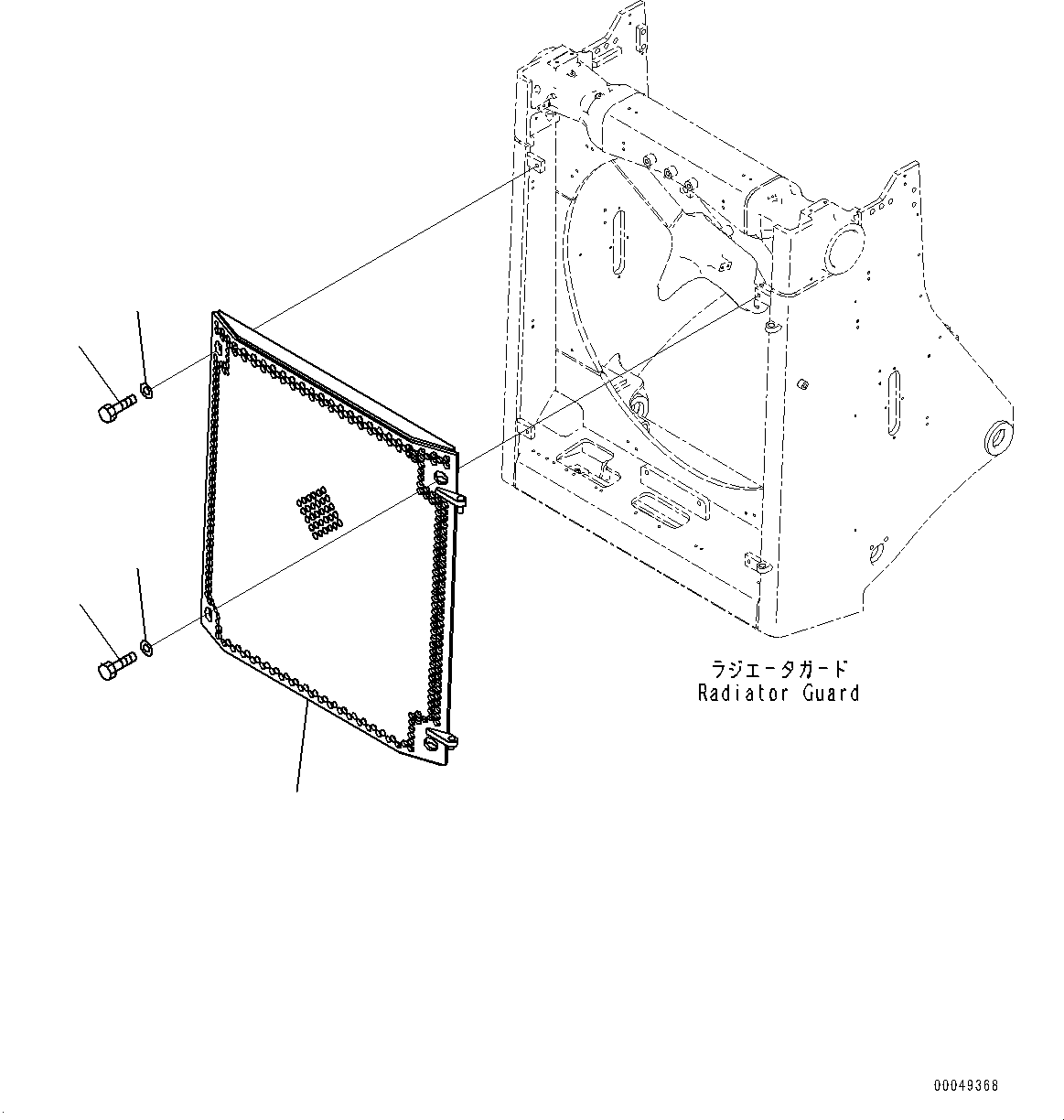 ラジエータガード
Radiator Guard

00049368