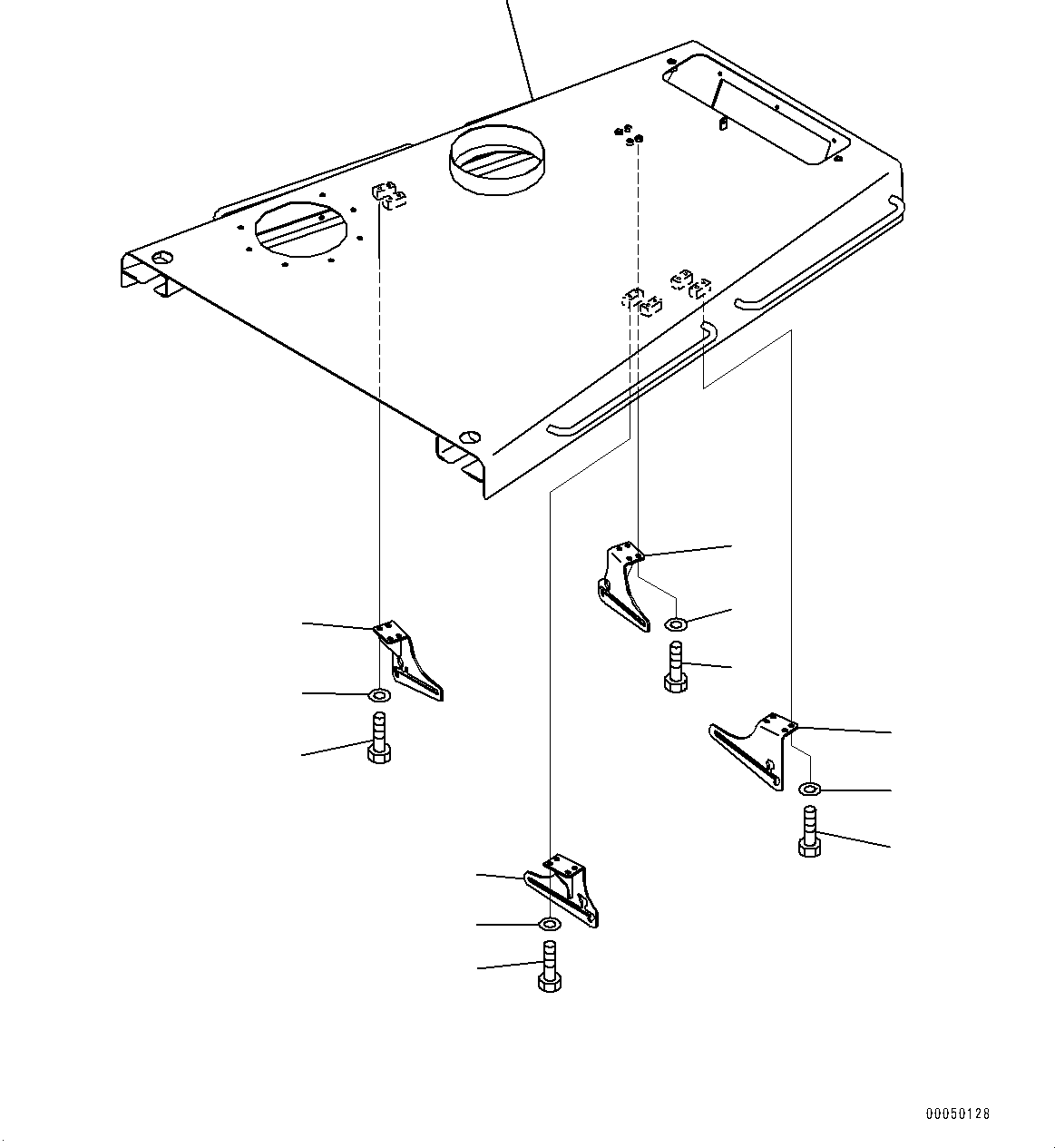 00050128