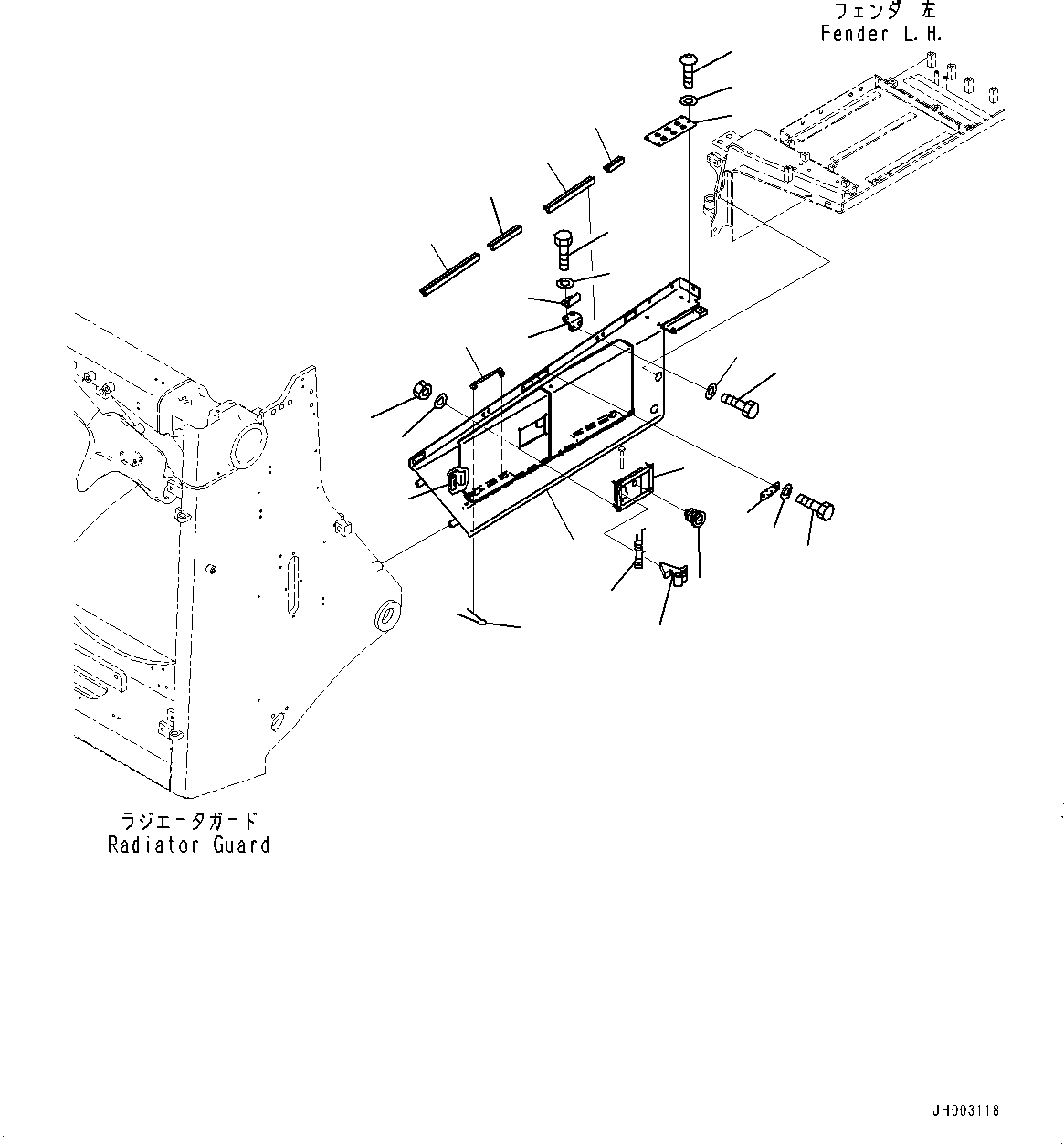 フェンダ 左
Fender L.H.

ラジエータガード
Radiator Guard

JH003118