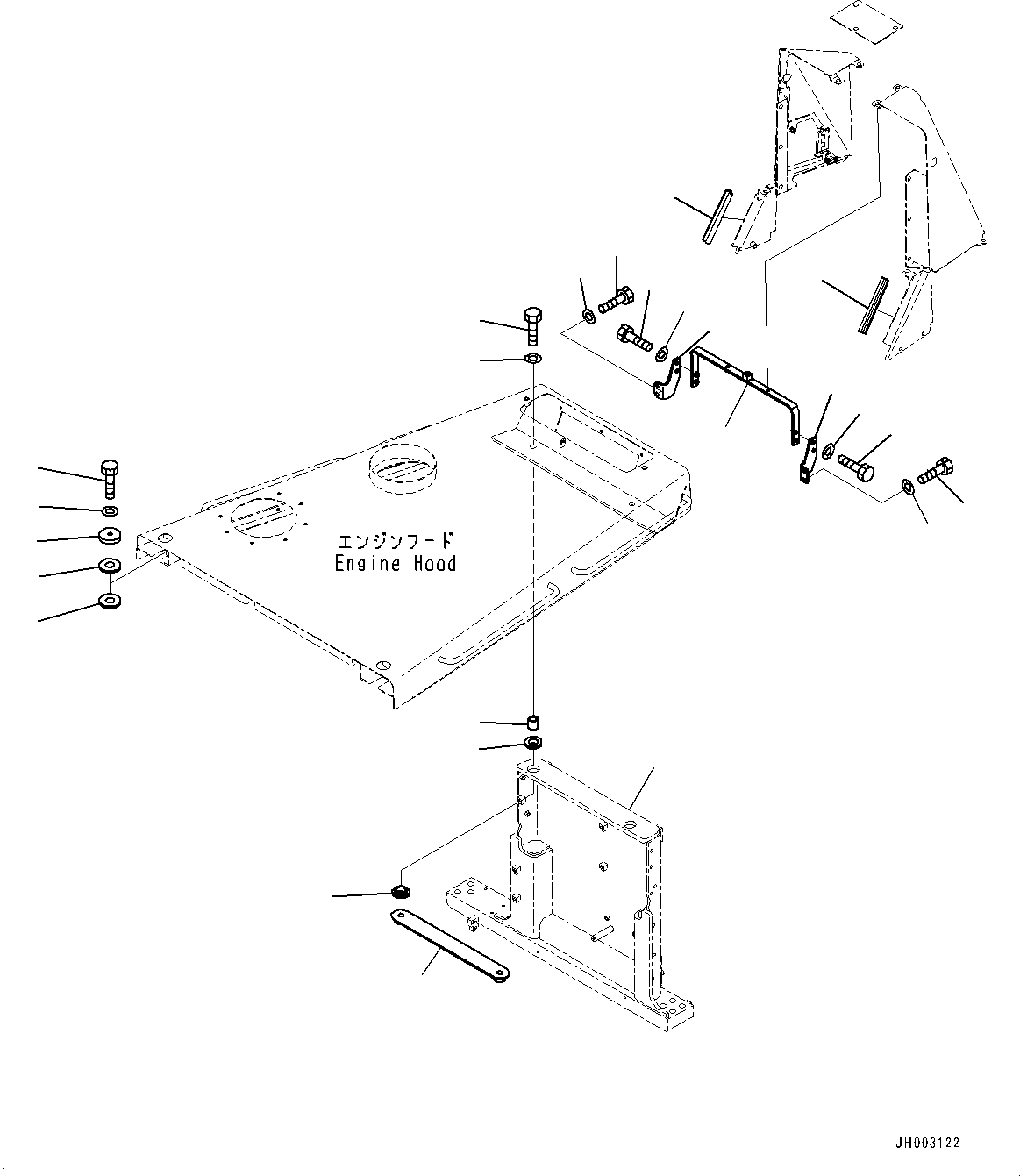 エンジンフード
Engine Hood

JH003122