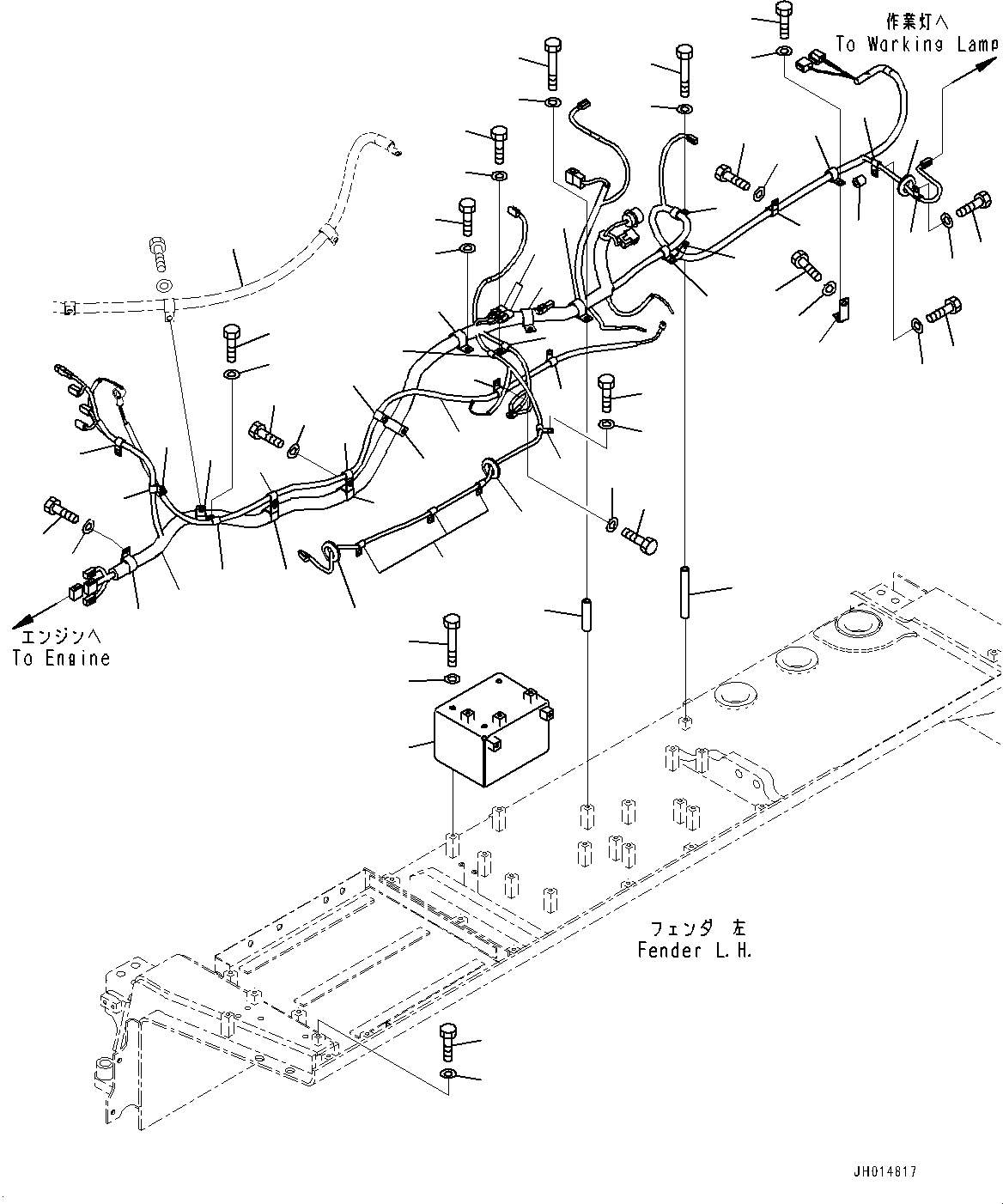 作業灯へ
To Working Lamp

エンジンへ
To Engine

フェンダ 左
Fender L.H.

JH014817