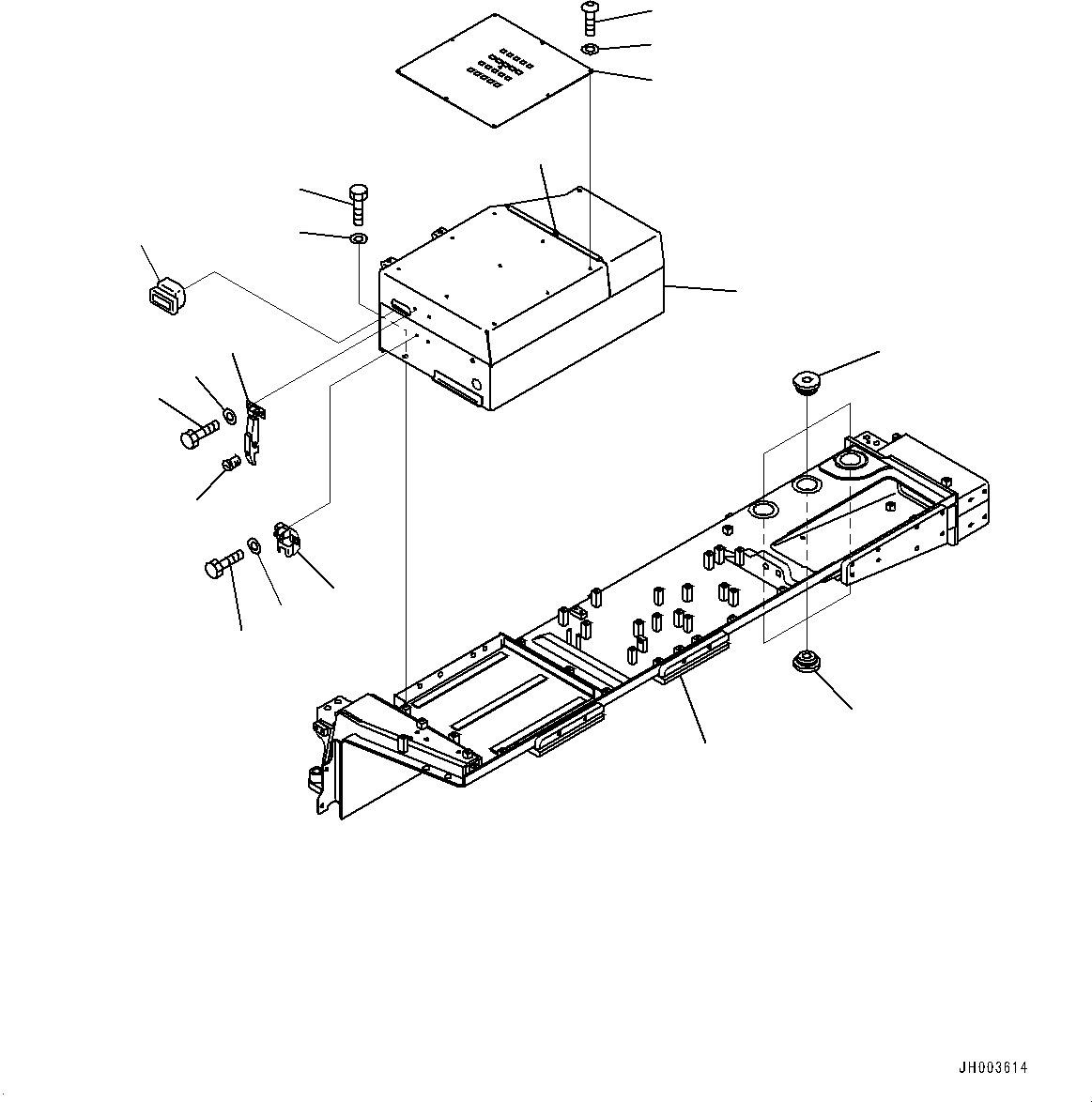 JH003614