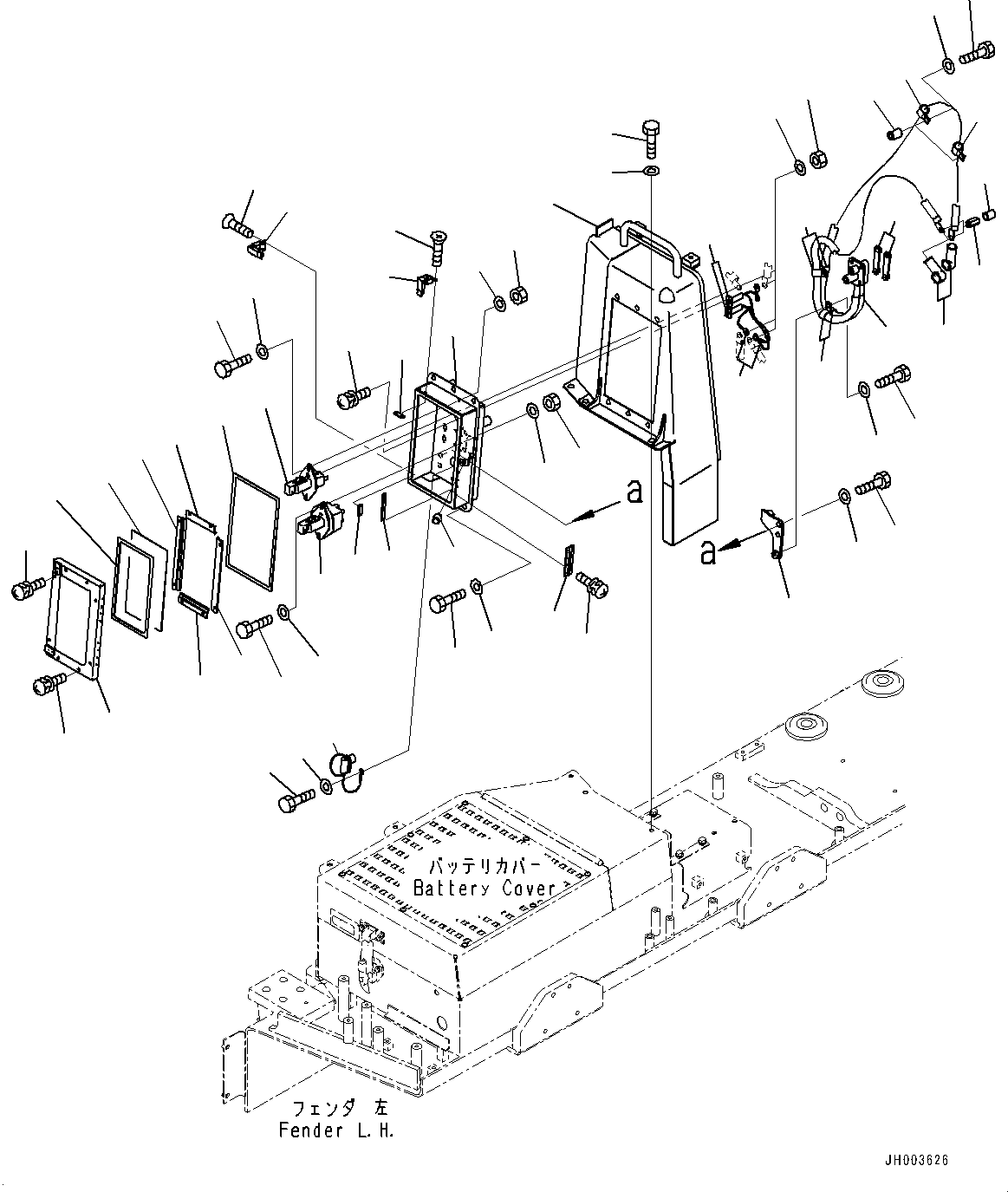 a

a

バッテリカバー
Battery Cover

フェンダ 左
Fender L.H.

JH003626