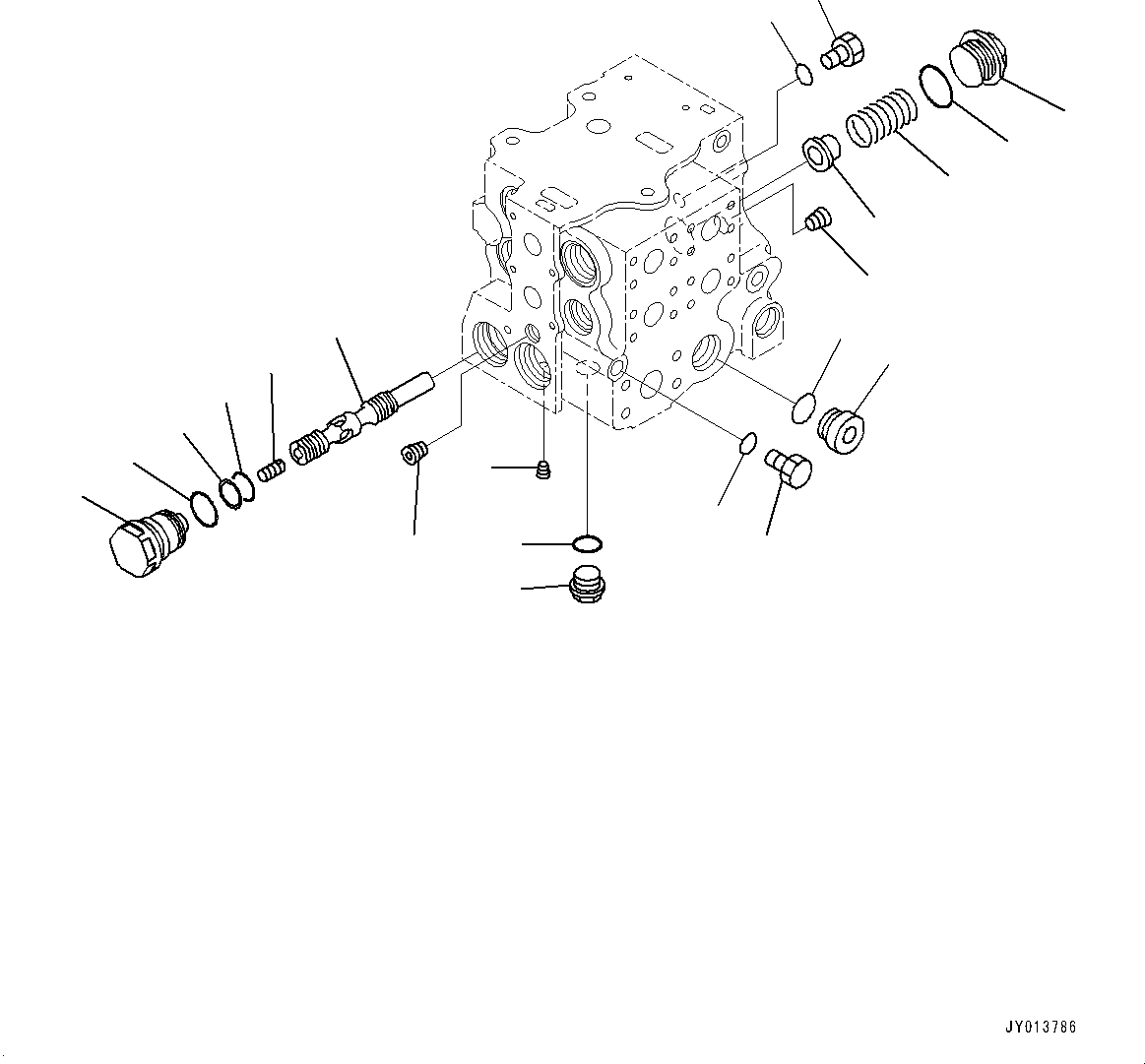 JY013786