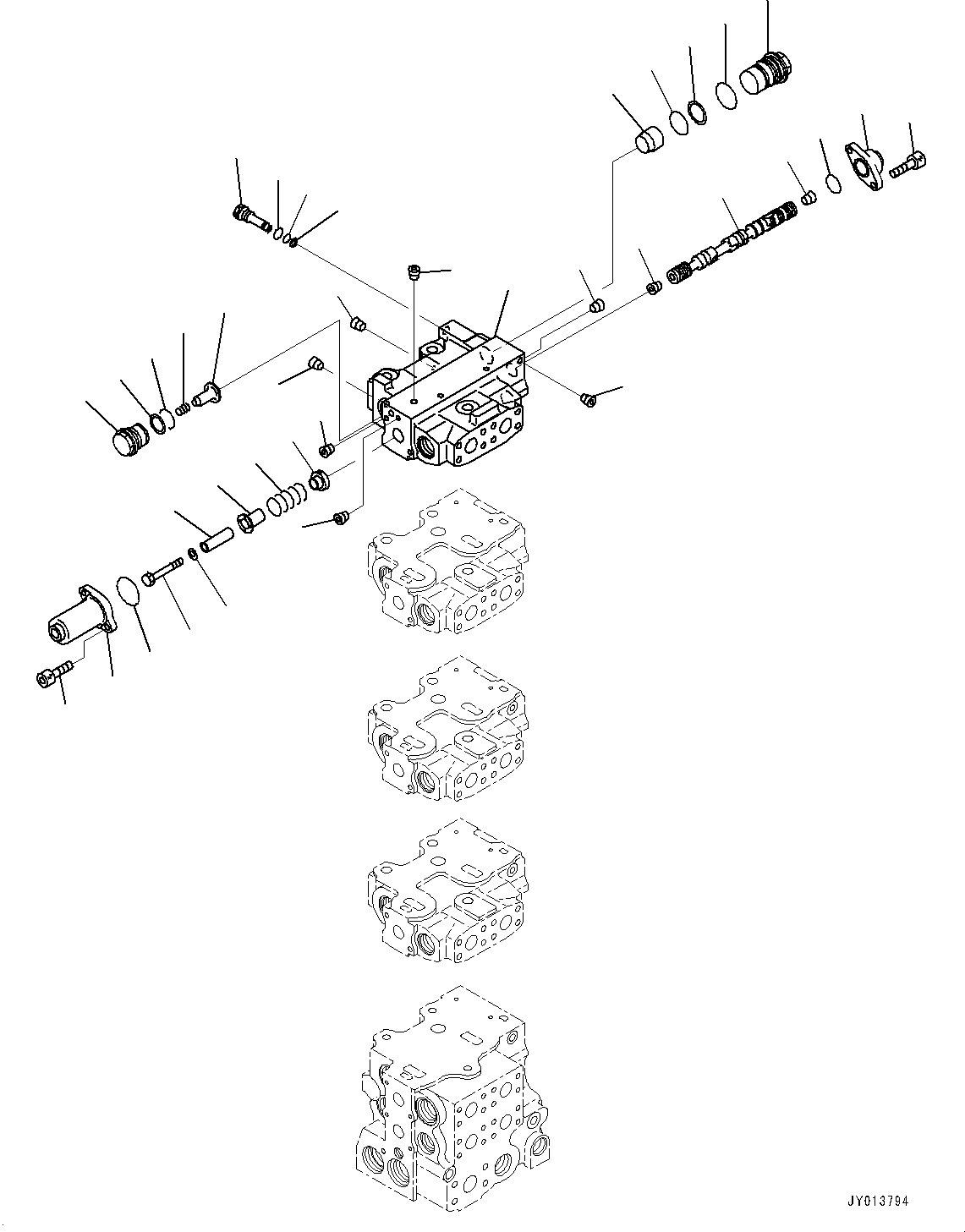 JY013794