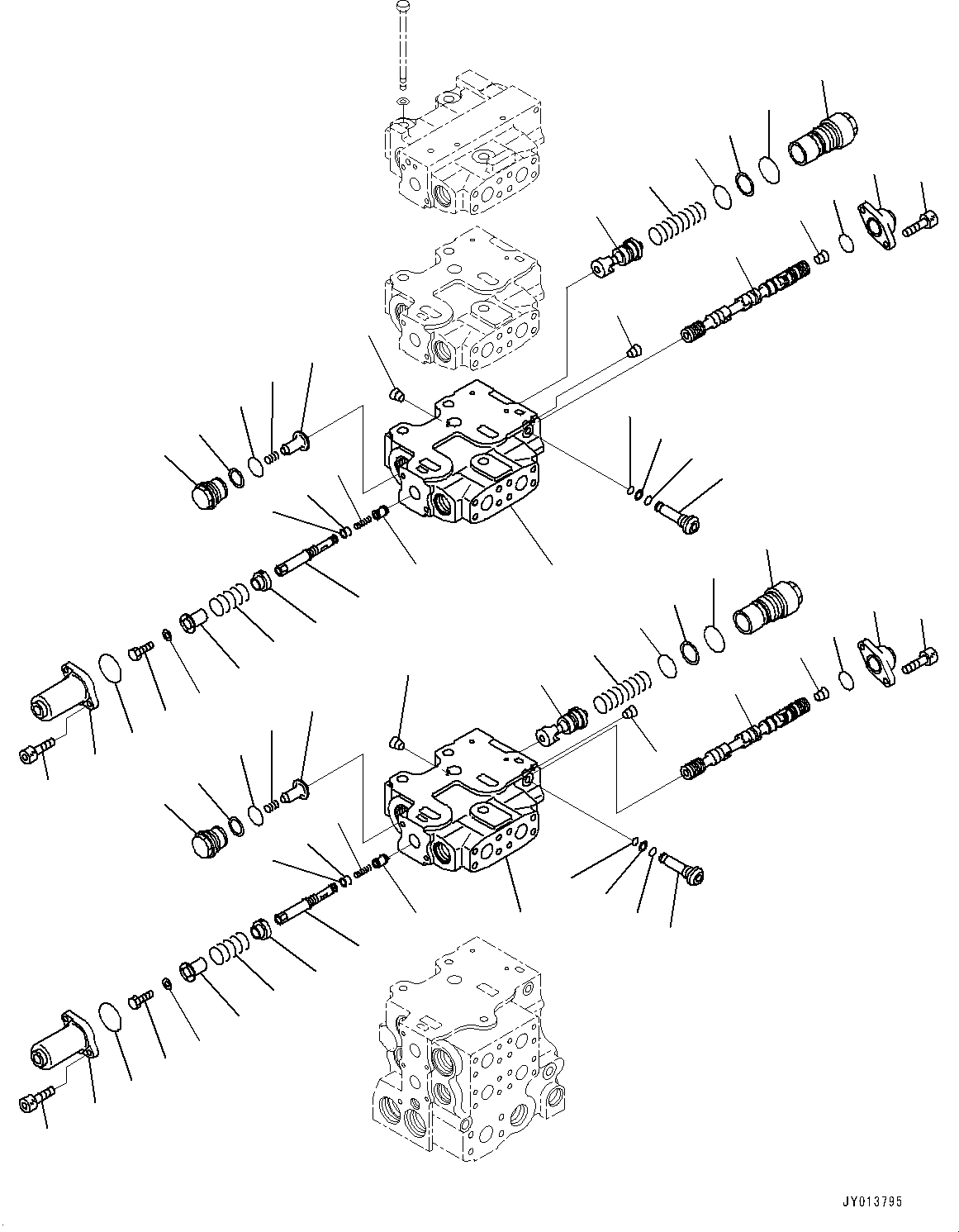 JY013795