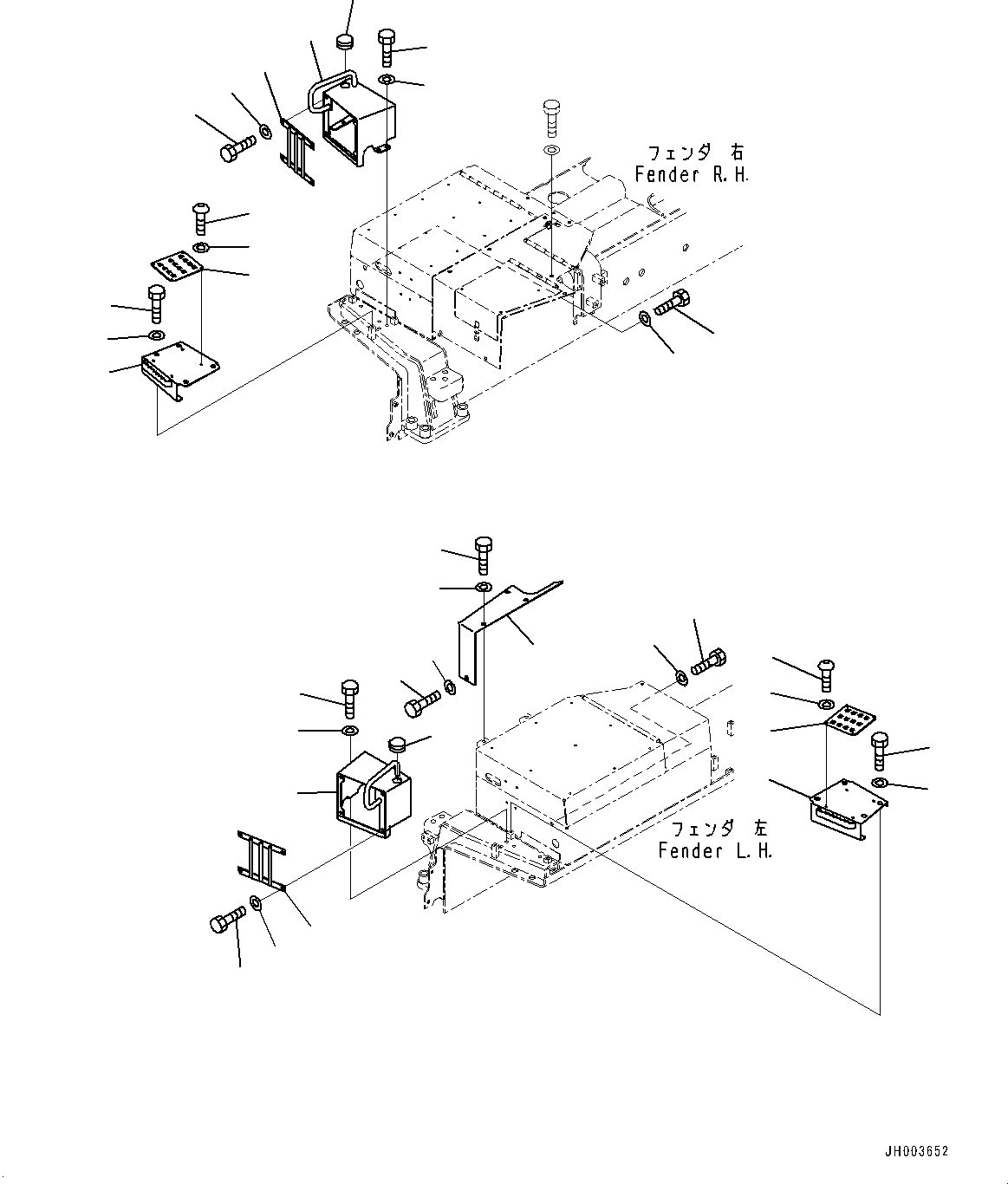 フェンダ 右
Fender R.H.

フェンダ 左
Fender L.H.

JH003652