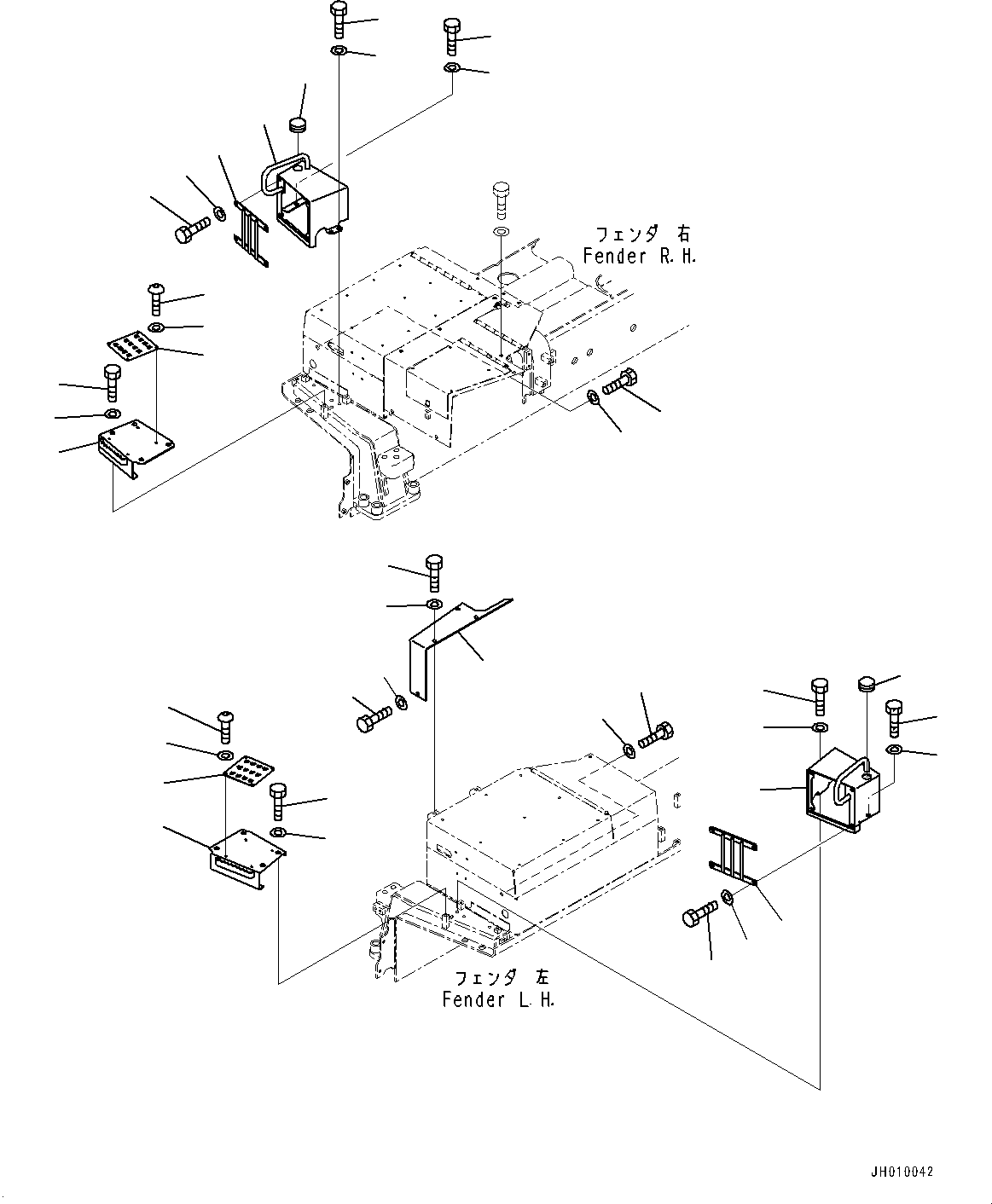 フェンダ 右
Fender R.H.

フェンダ 左
Fender L.H.

JH010042