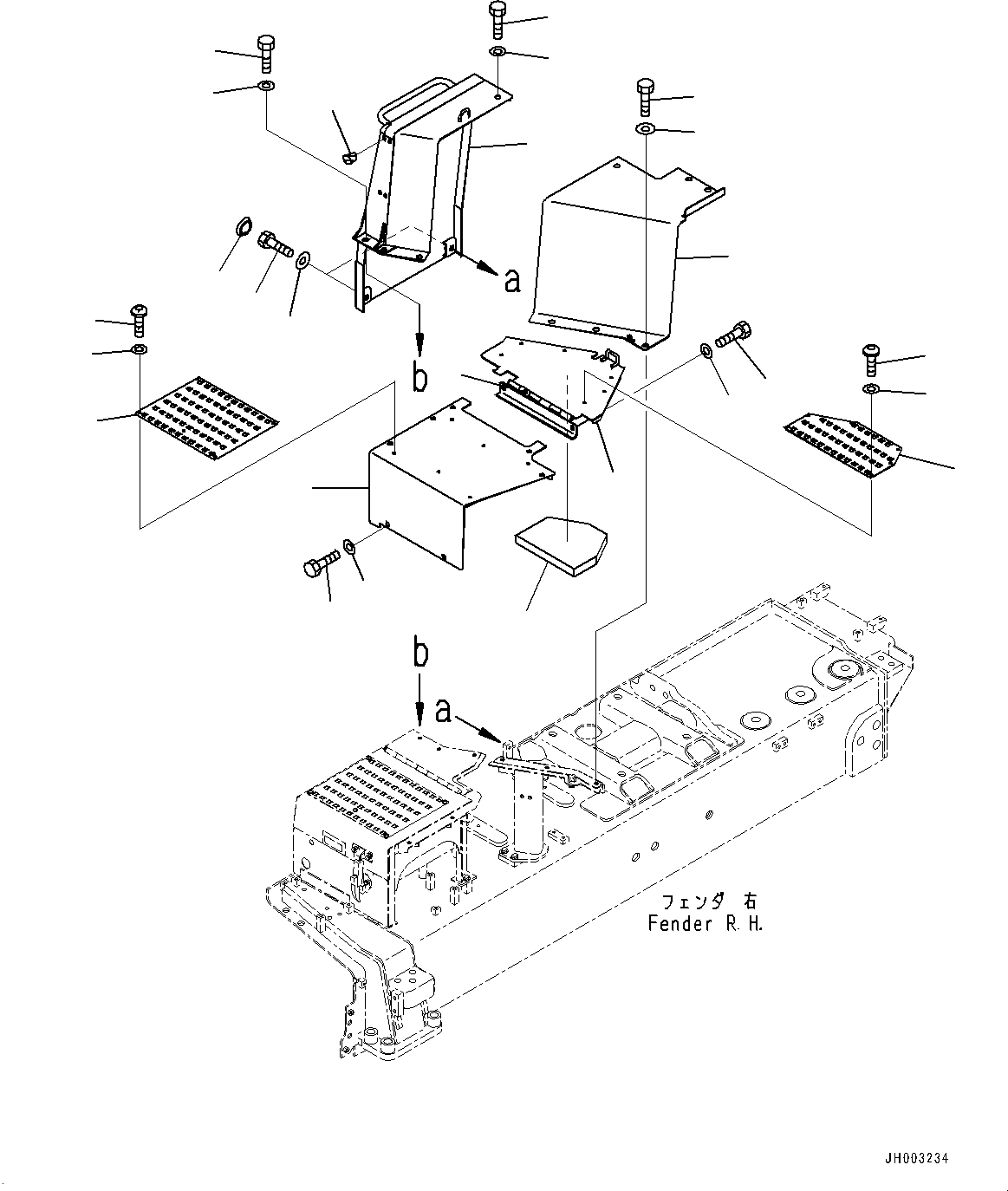 a

b

b

a

フェンダ 右
Fender R.H.

JH003234