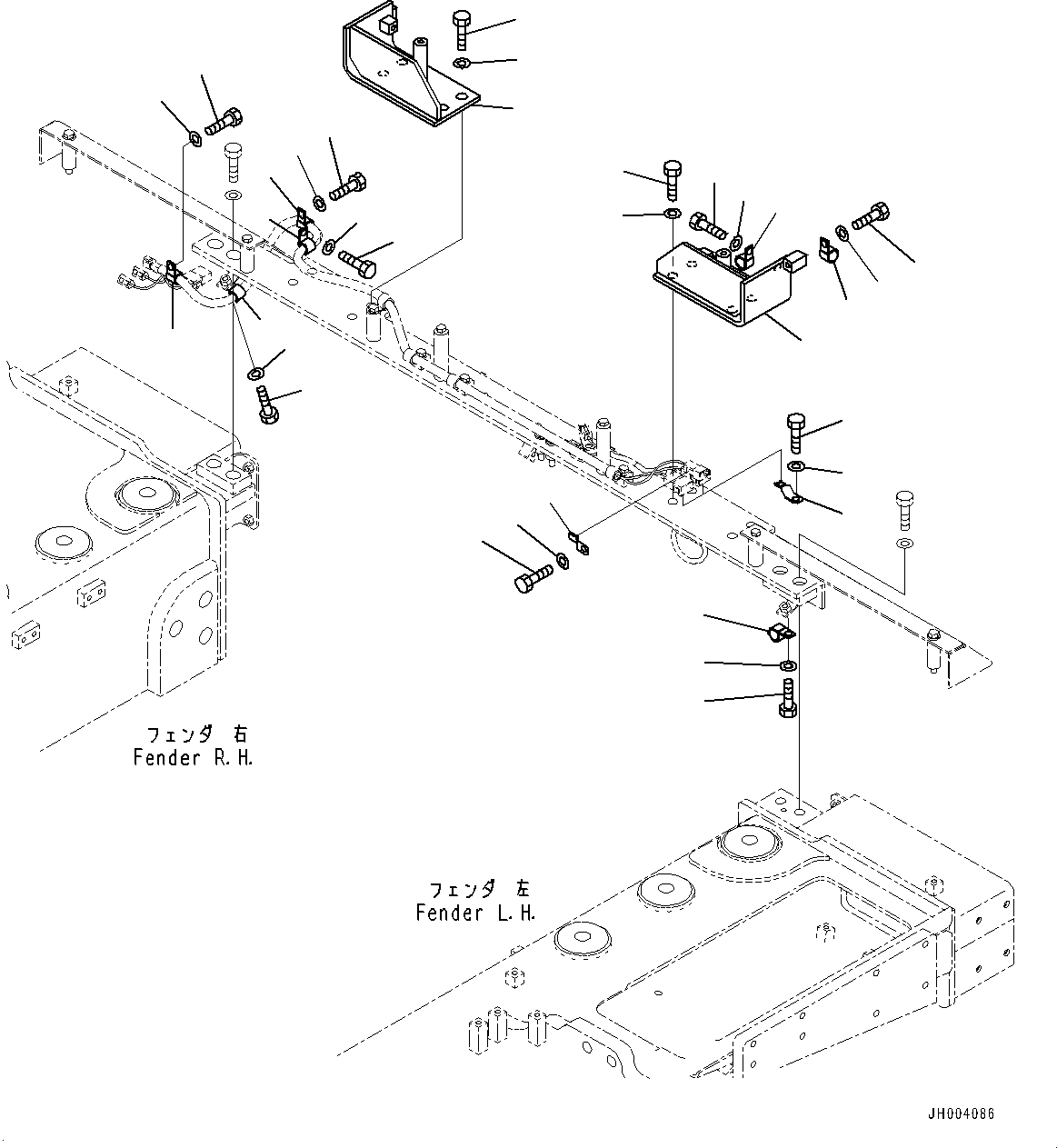 フェンダ 右
Fender R.H.

フェンダ 左
Fender L.H.

JH004086