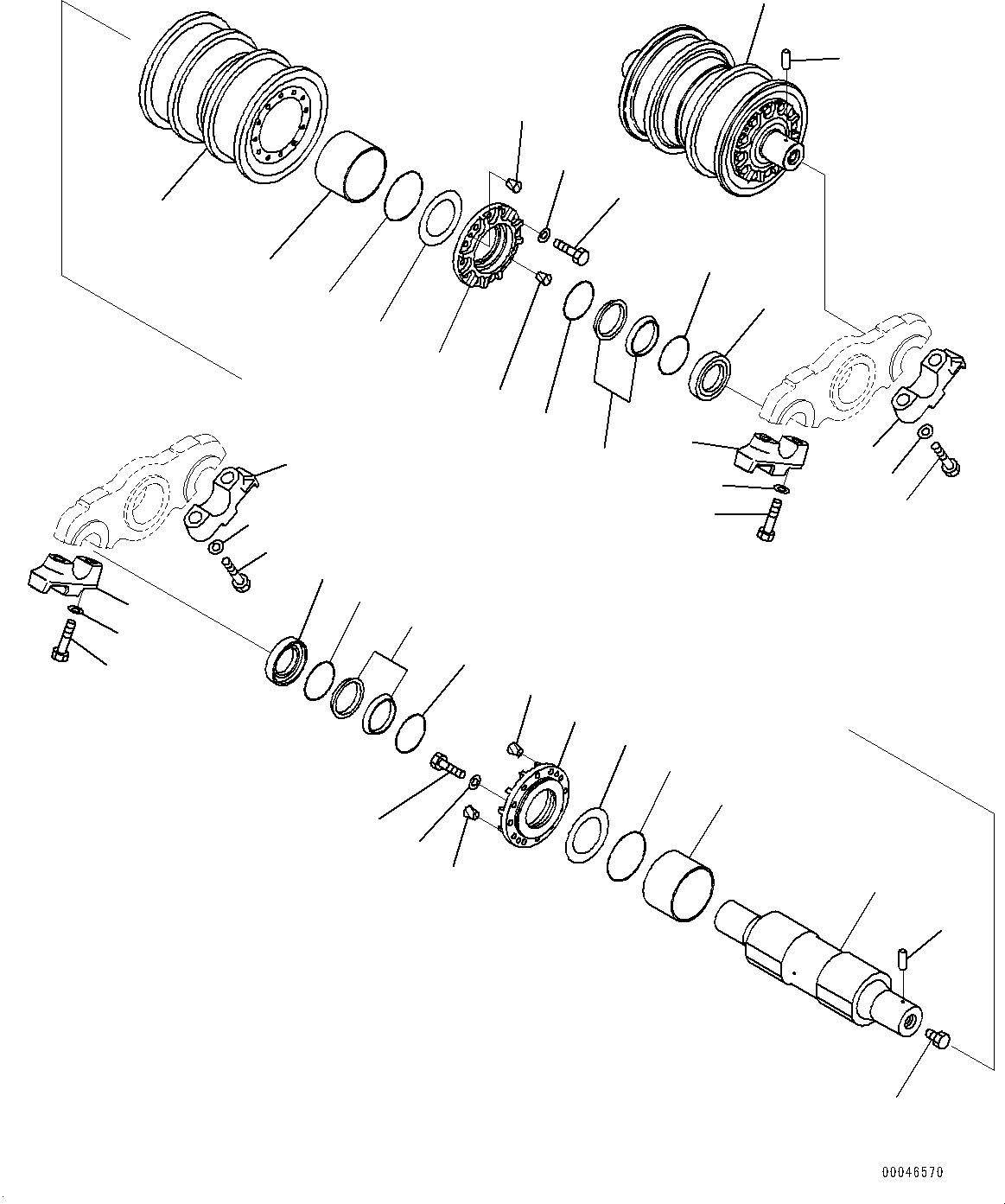 00046570