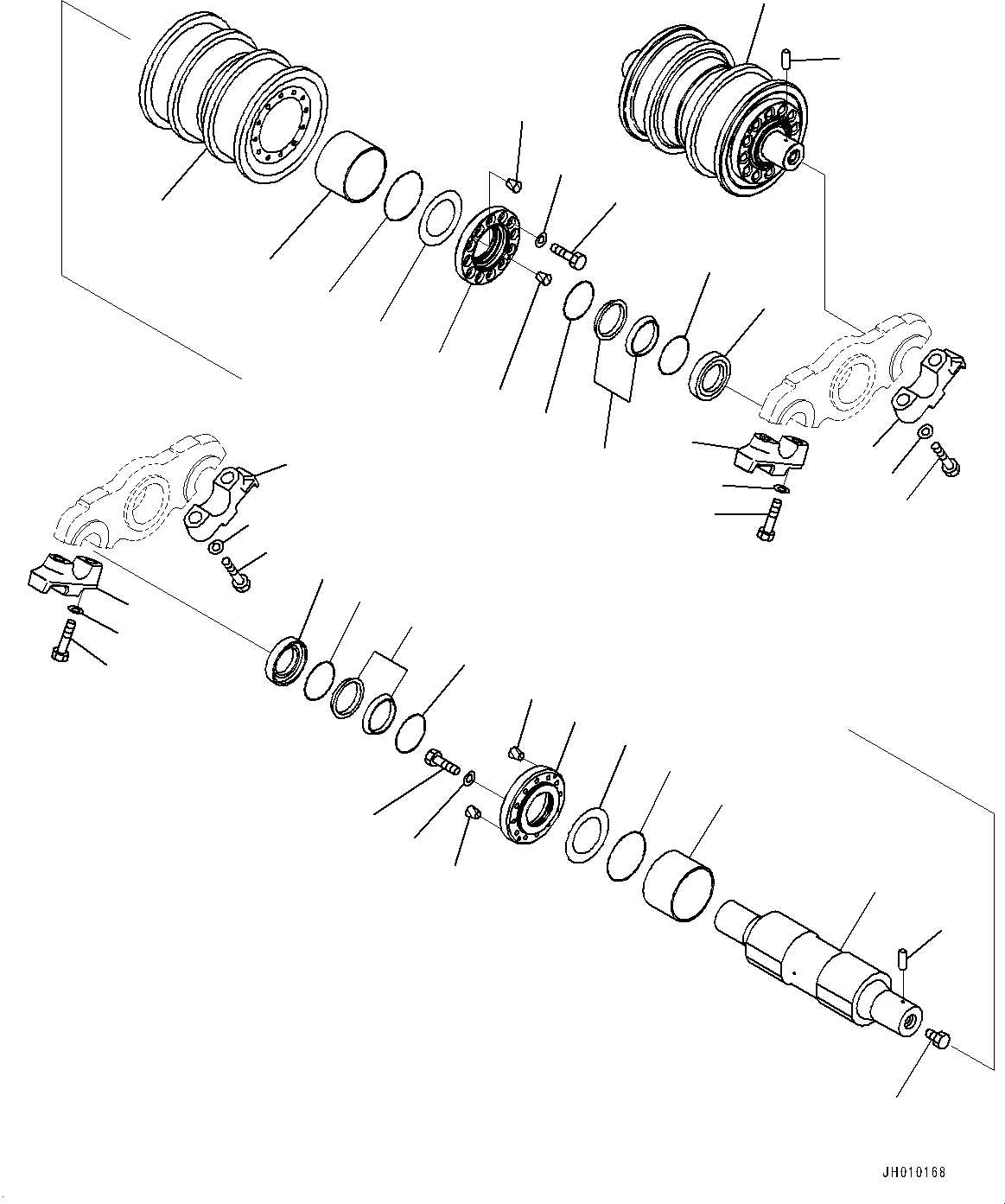 JH010168