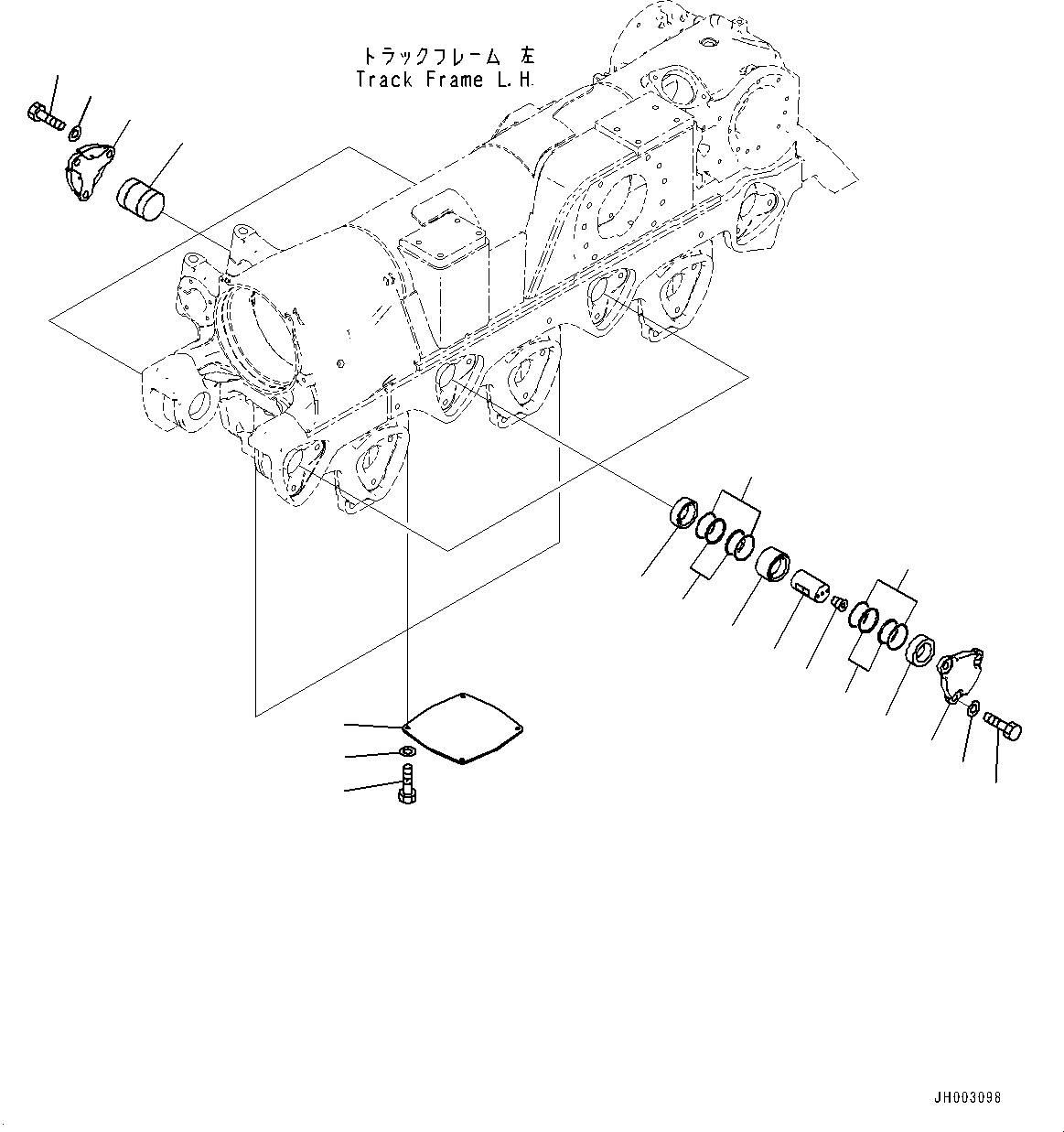 トラックフレーム 左
Track Frame L.H.

JH003098