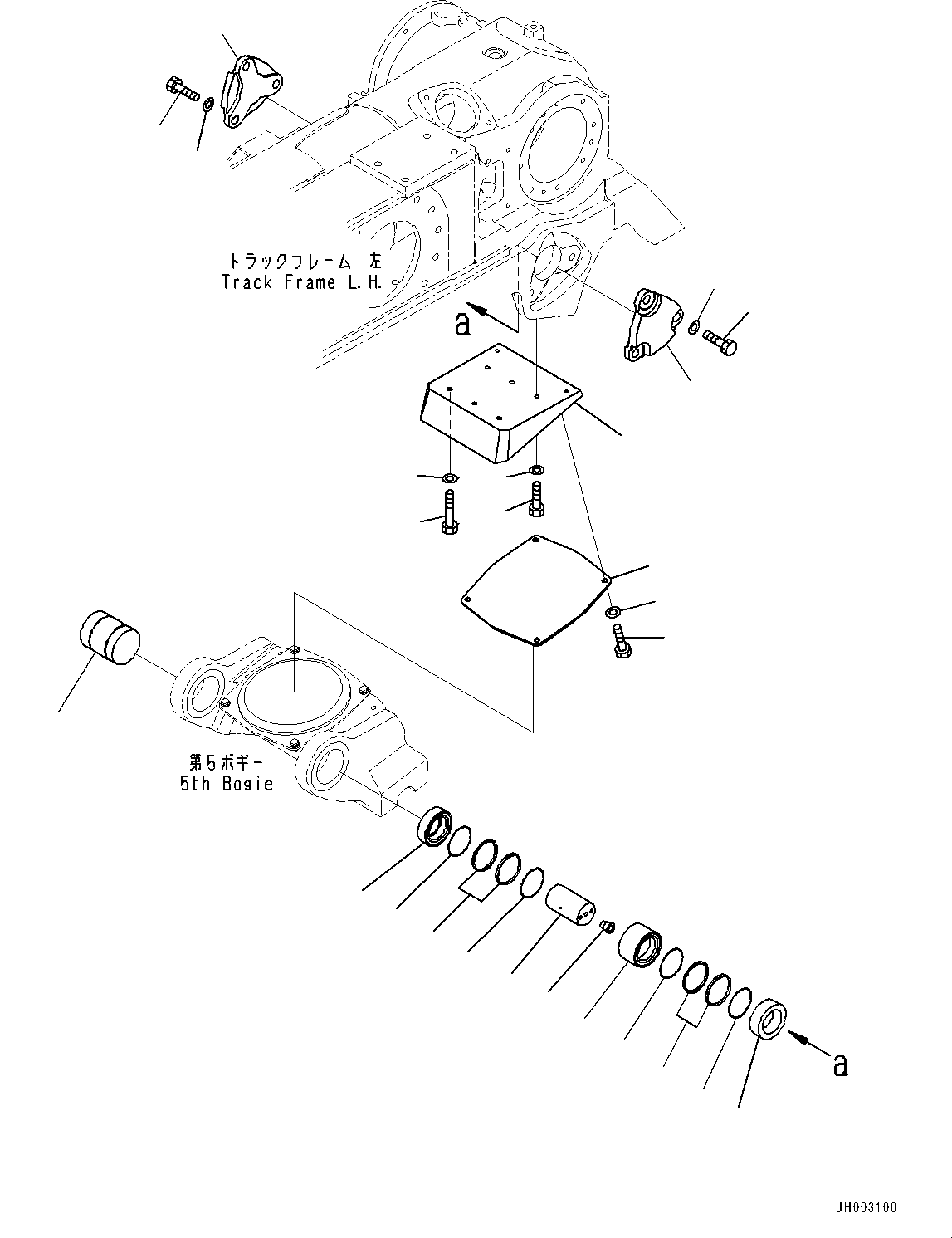 トラックフレーム 左
Track Frame L.H.

a

第5ボギー
5th Bogie

a

JH003100