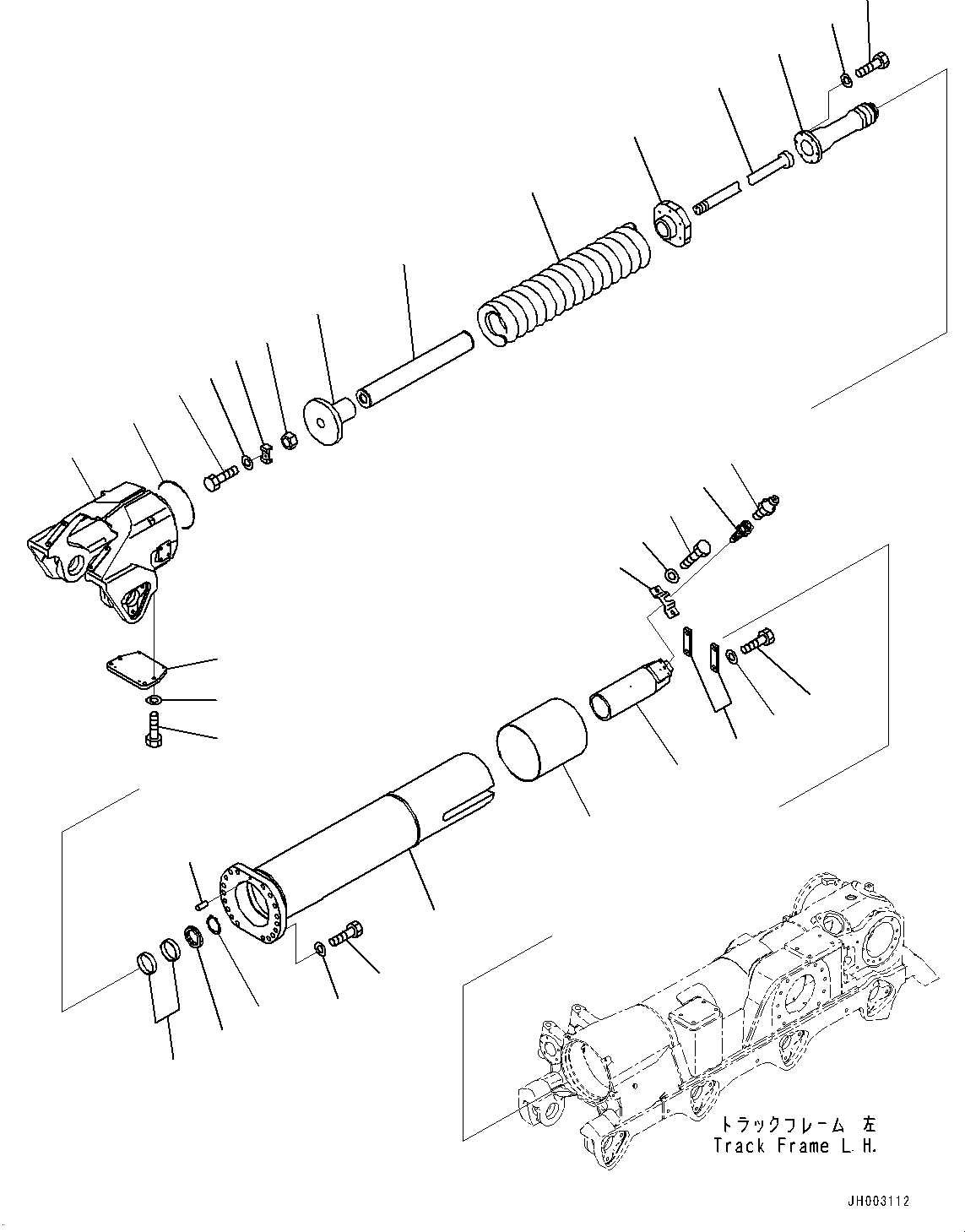 トラックフレーム 左
Track Frame L.H.

JH003112