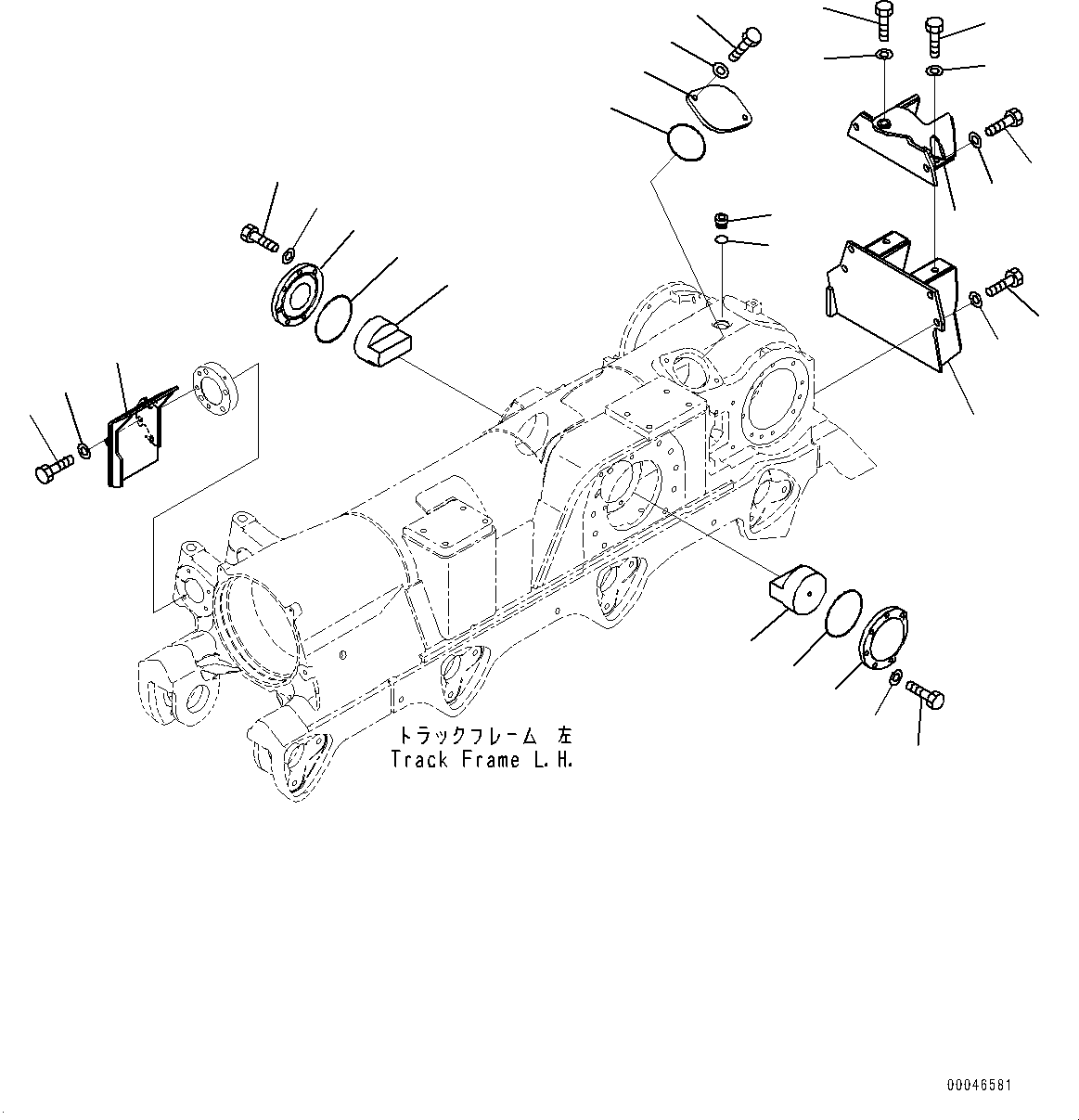 トラックフレーム 左
Track Frame L.H.

00046581