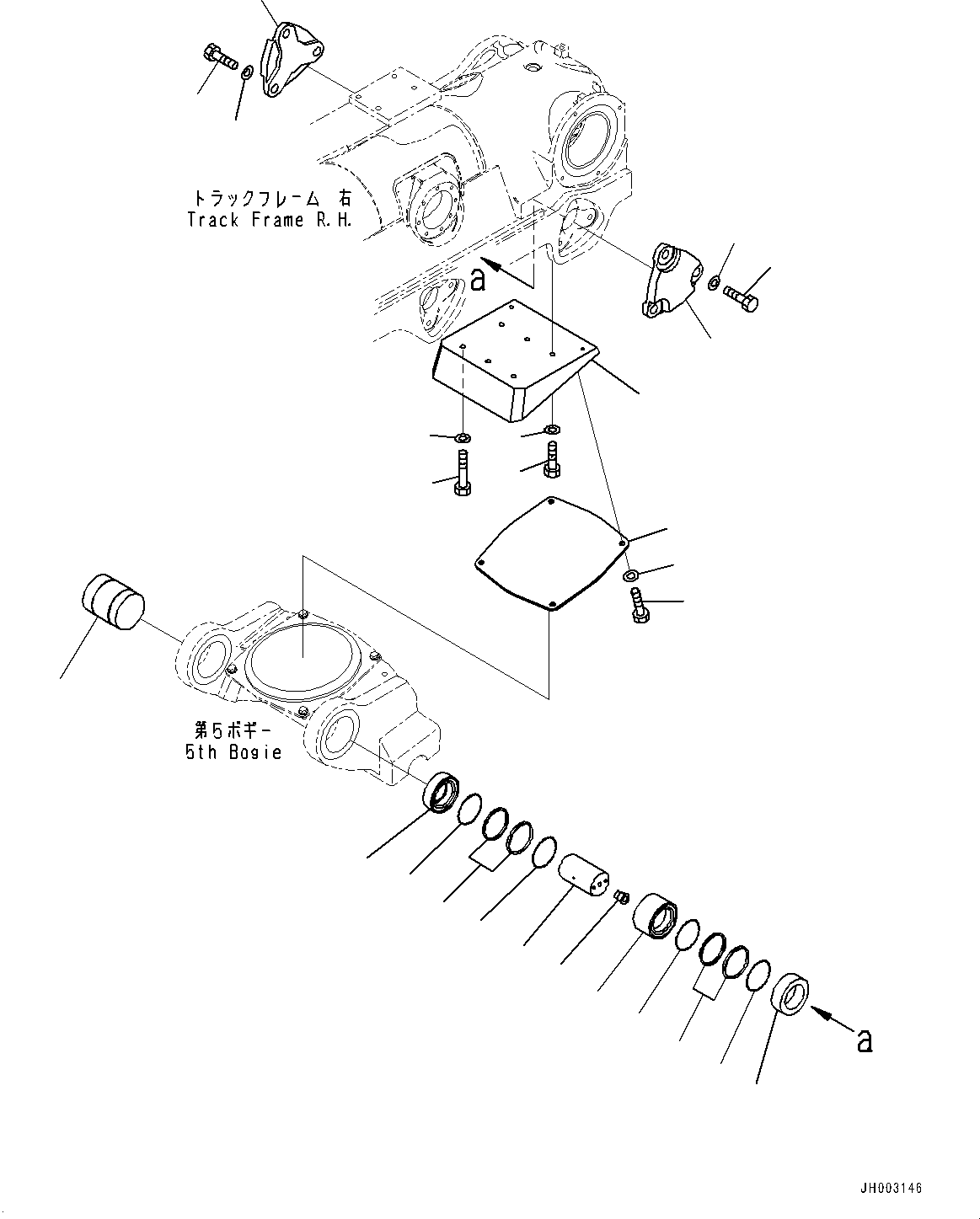 トラックフレーム 右
Track Frame R.H.

a

第5ボギー
5th Bogie

a

JH003146