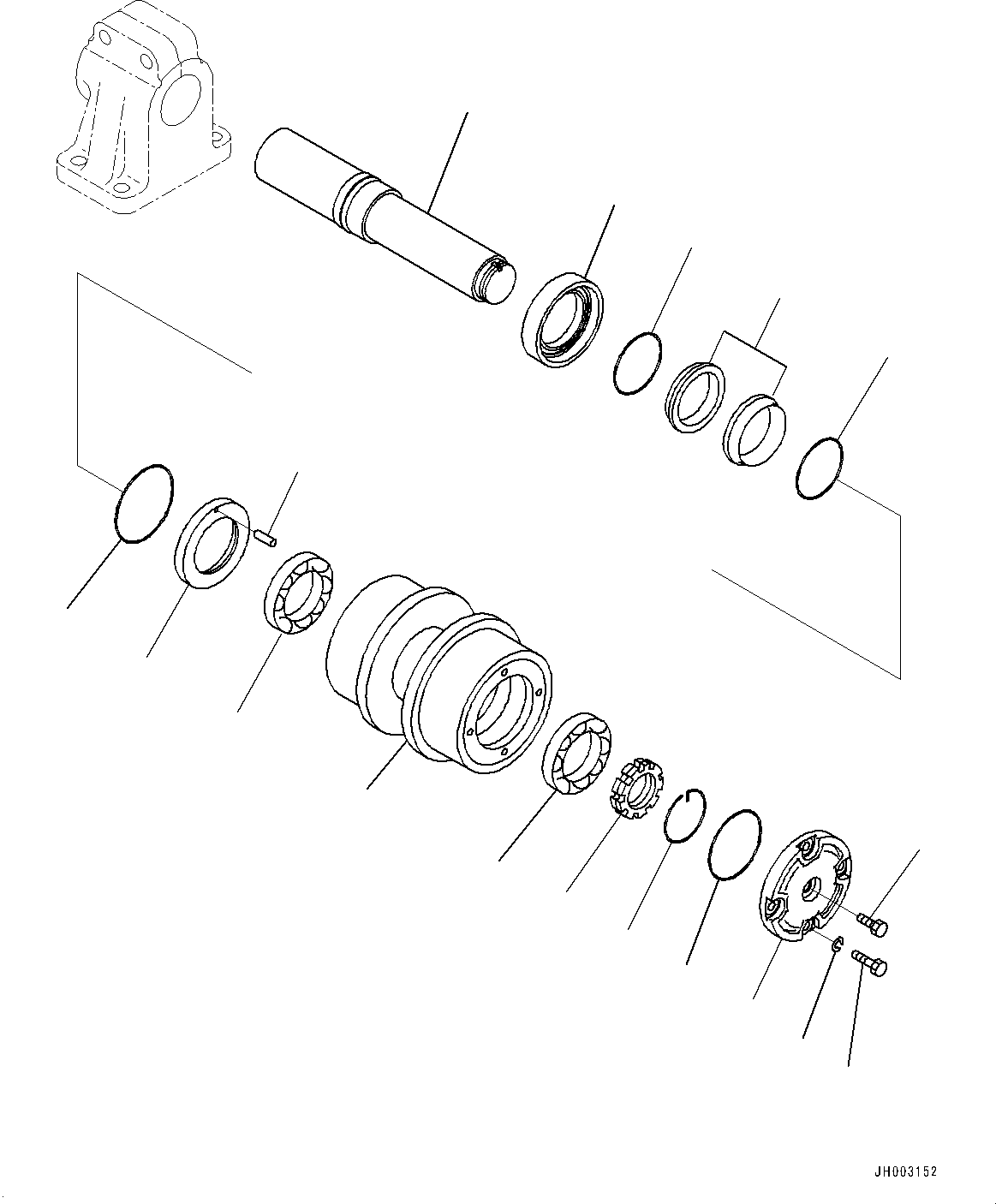 JH003152