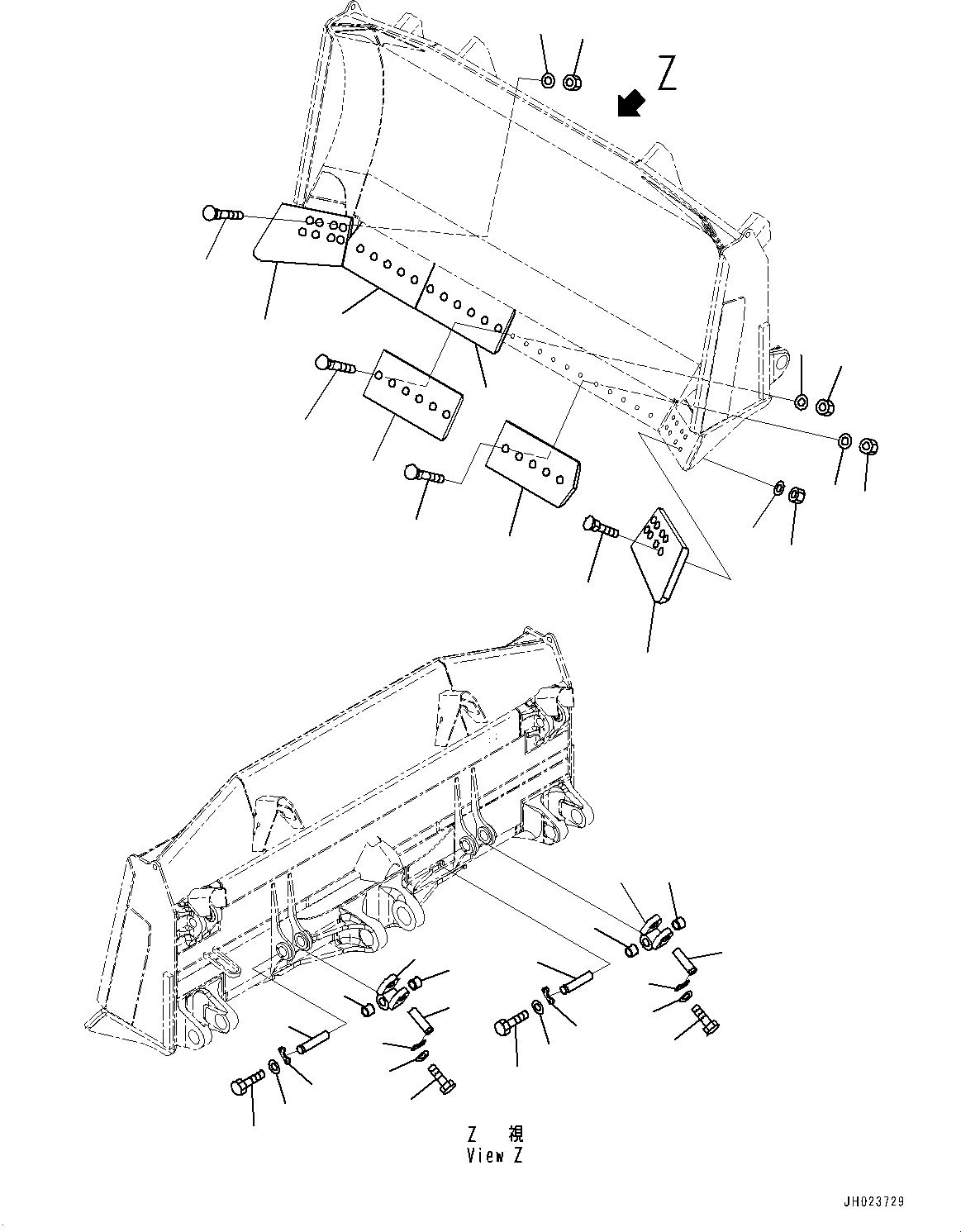 Z

Z 視
View Z

JH023729