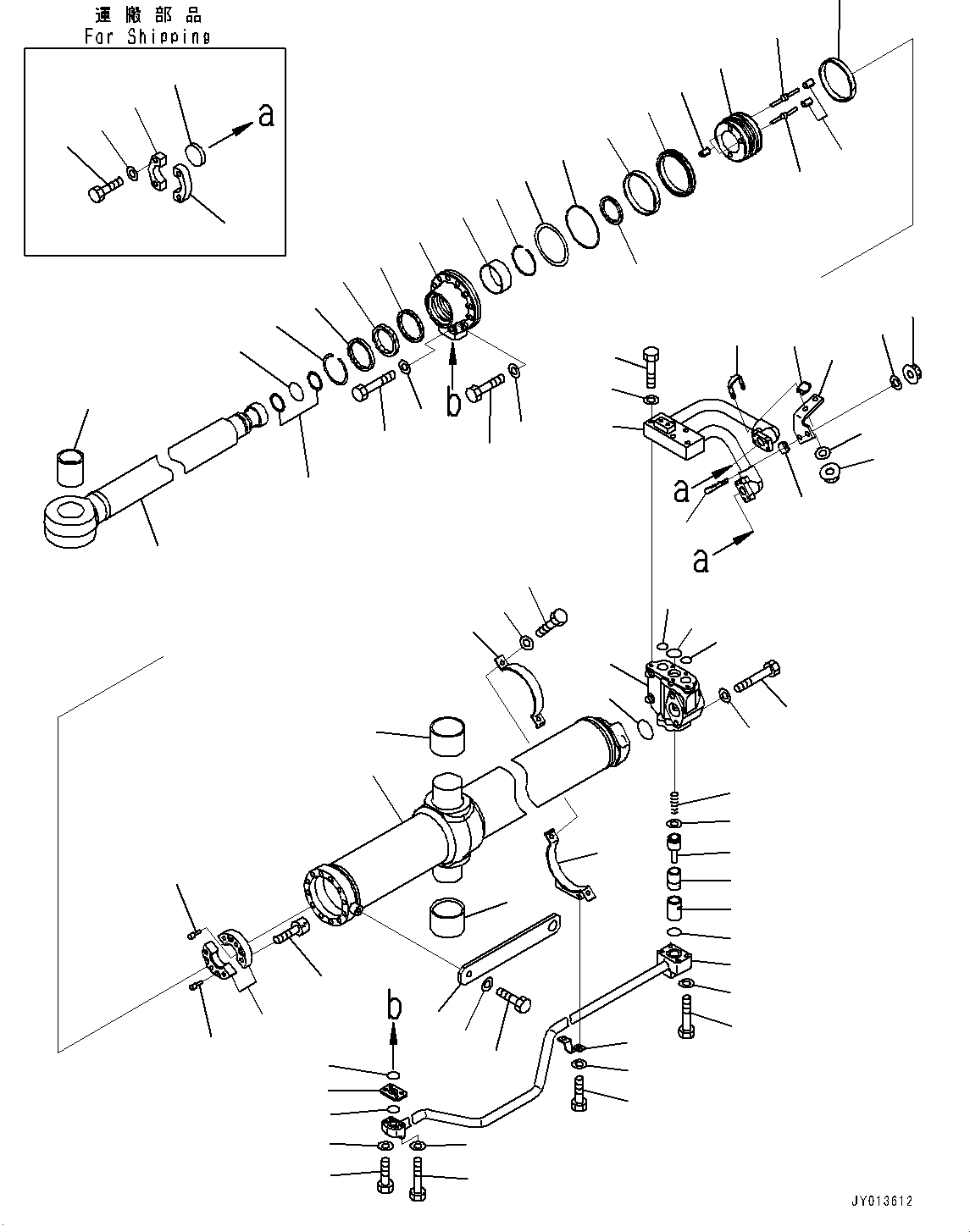 運搬部品
For Shipping

a

b

a

a

b

JY013612