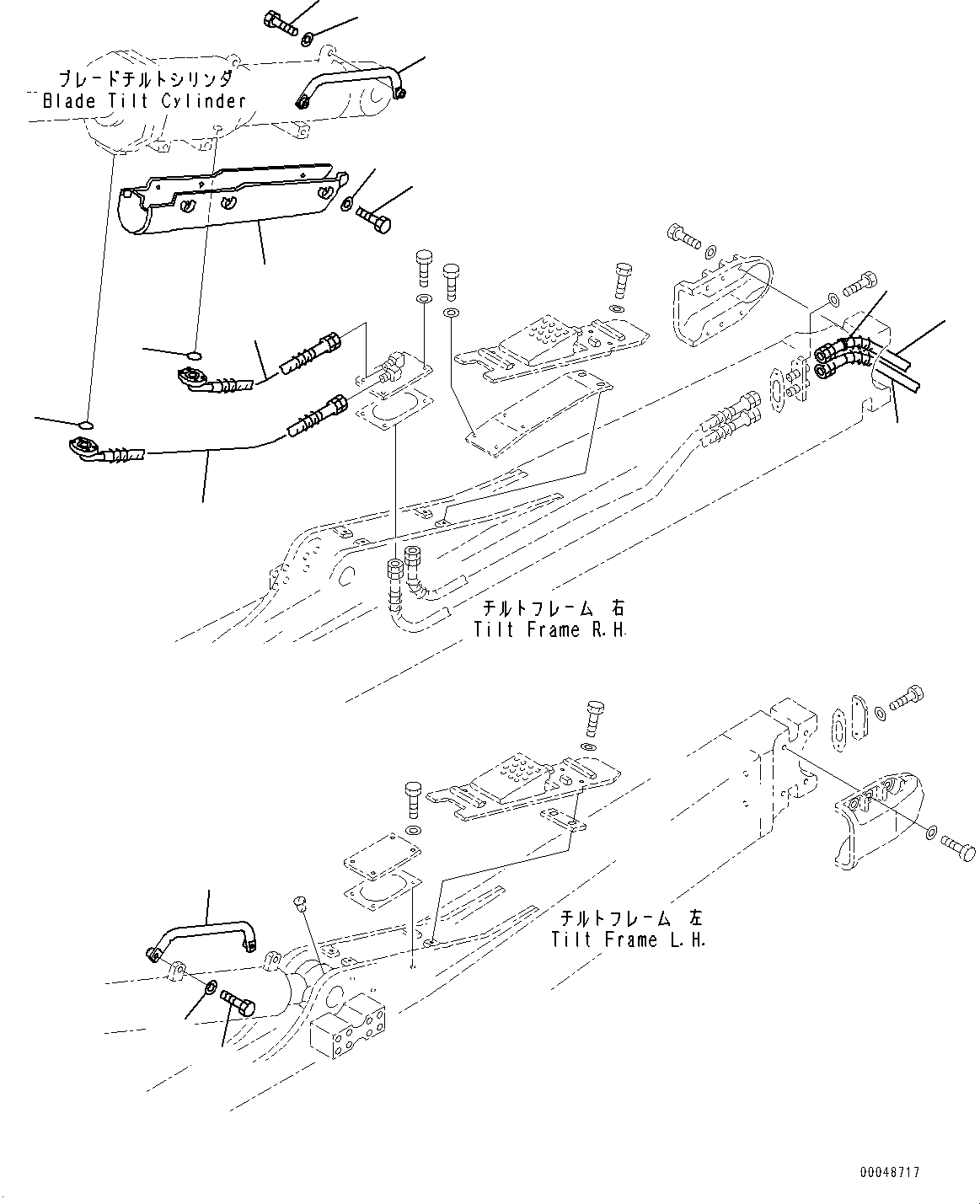 ブレードチルトシリンダ
Blade Tilt Cylinder

チルトフレーム 右
Tilt Frame R.H.

チルトフレーム 左
Tilt Frame L.H.

00048717