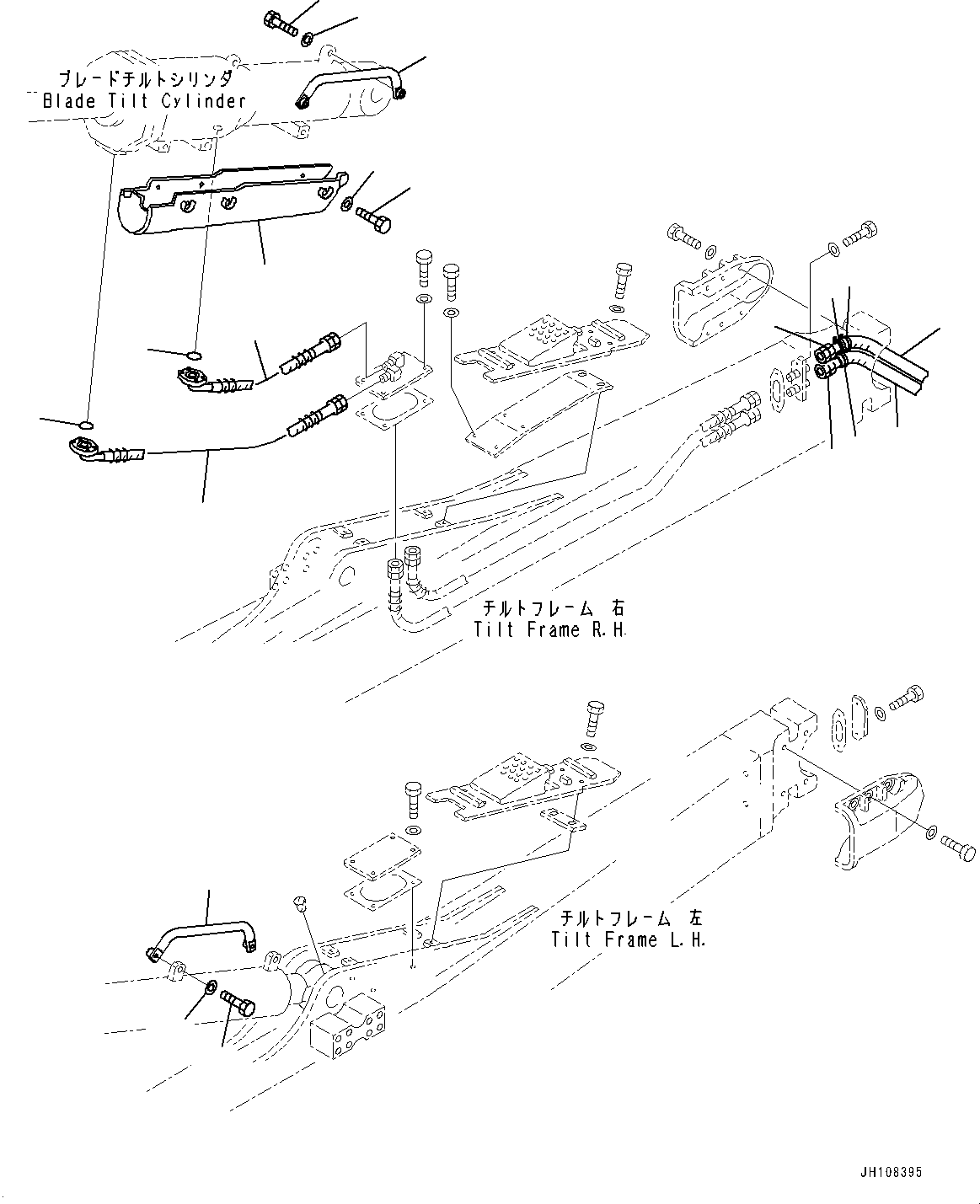 ブレードチルトシリンダ
Blade Tilt Cylinder

チルトフレーム 右
Tilt Frame R.H.

チルトフレーム 左
Tilt Frame L.H.

JH108395