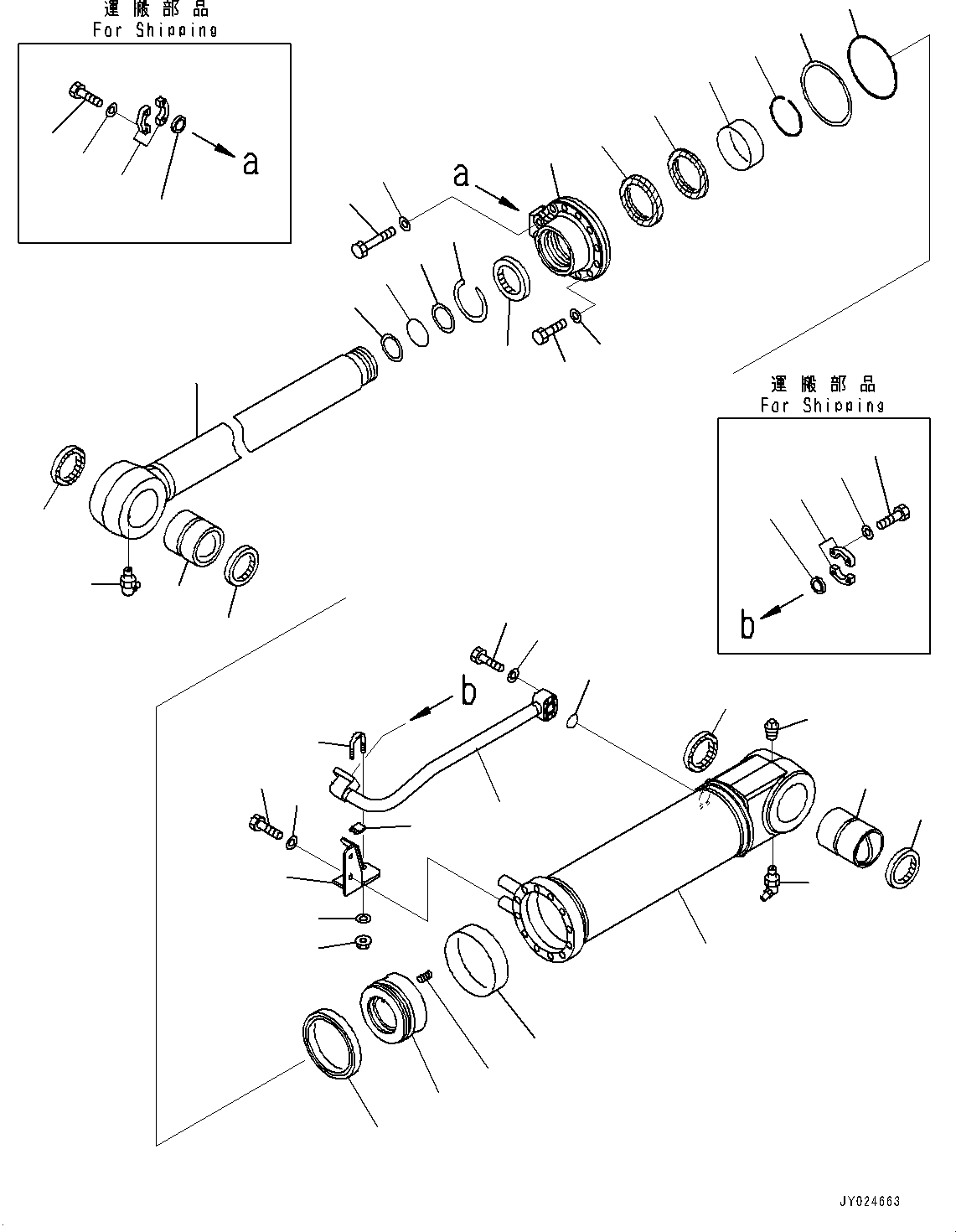 運搬部品
For Shipping

a

a

運搬部品
For Shipping

b

b

JY024663