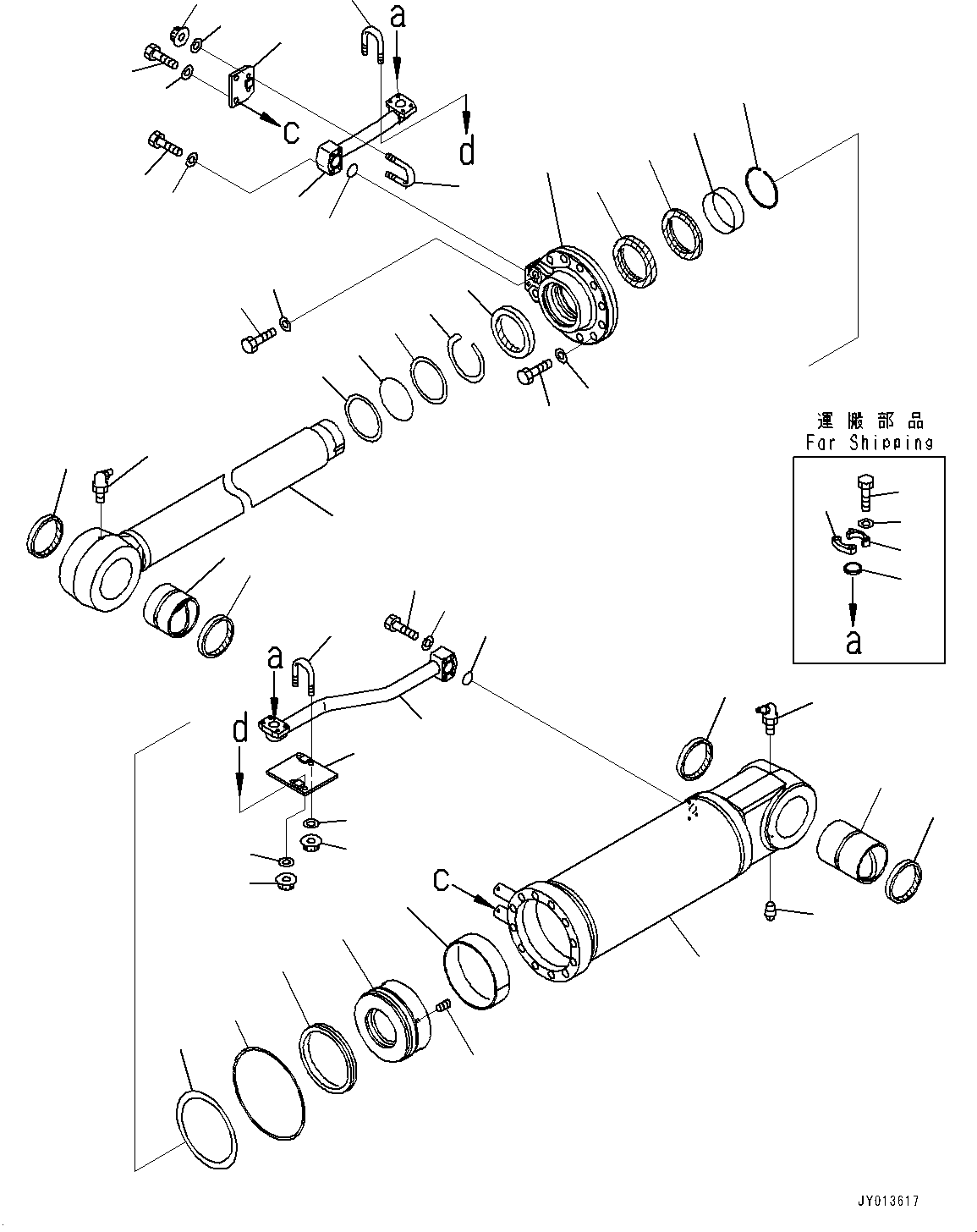 a

c

d

運搬部品
For Shipping

a

a

d

c

JY013617