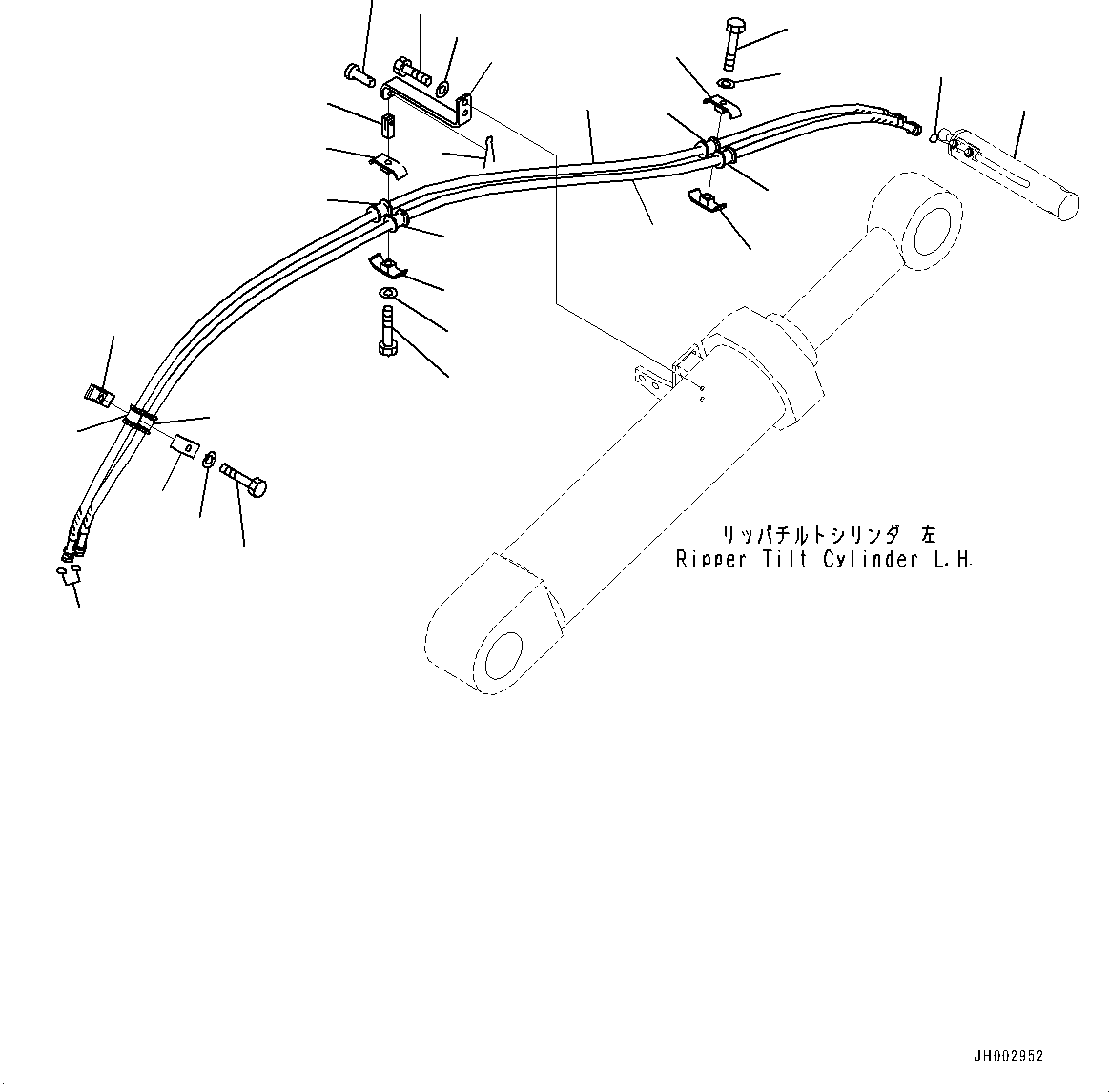 リッパチルトシリンダ 左
Ripper Tilt Cylinder L.H.

JH002952