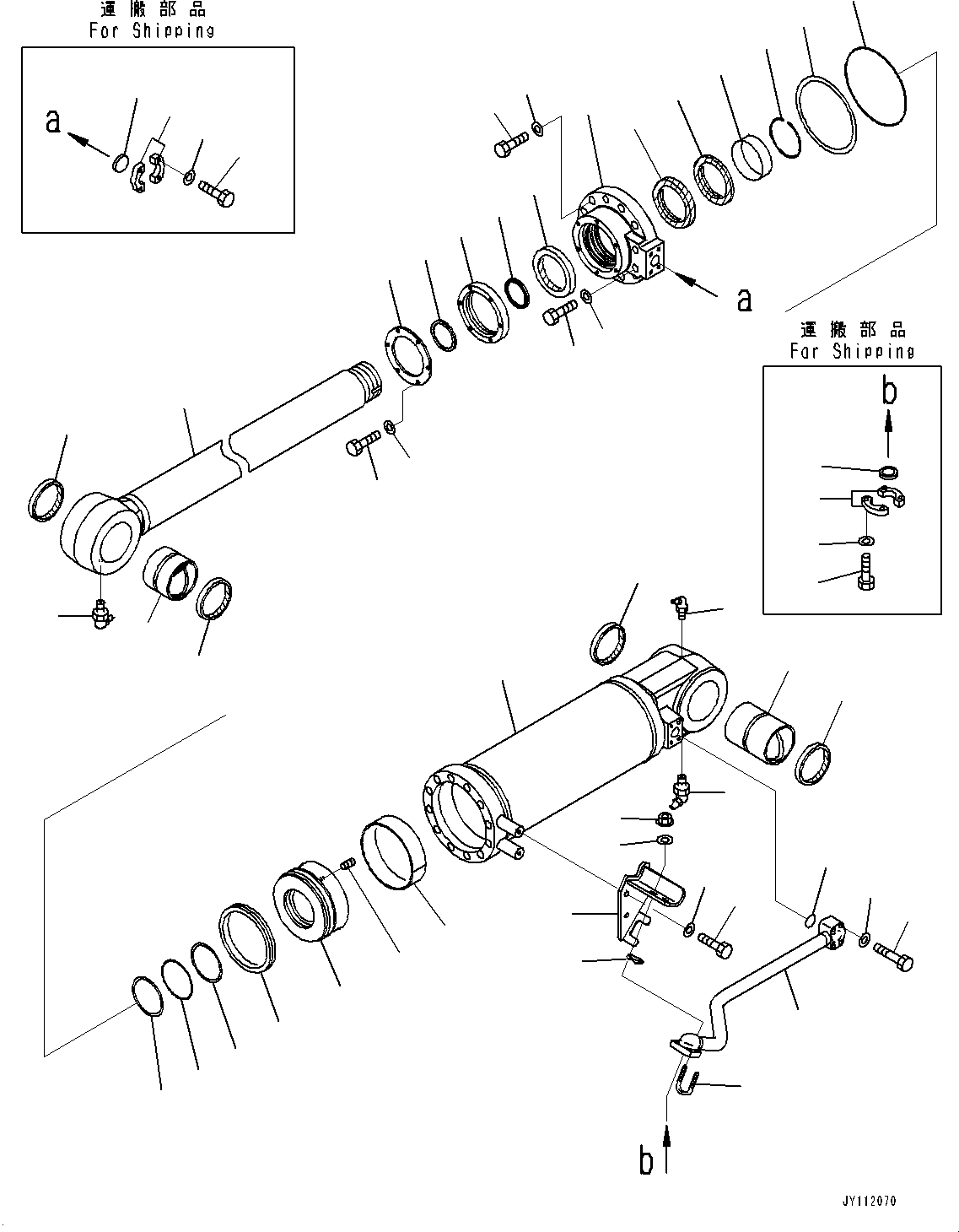 運搬部品
For Shipping

a

a

運搬部品
For Shipping

b

b

JY112070