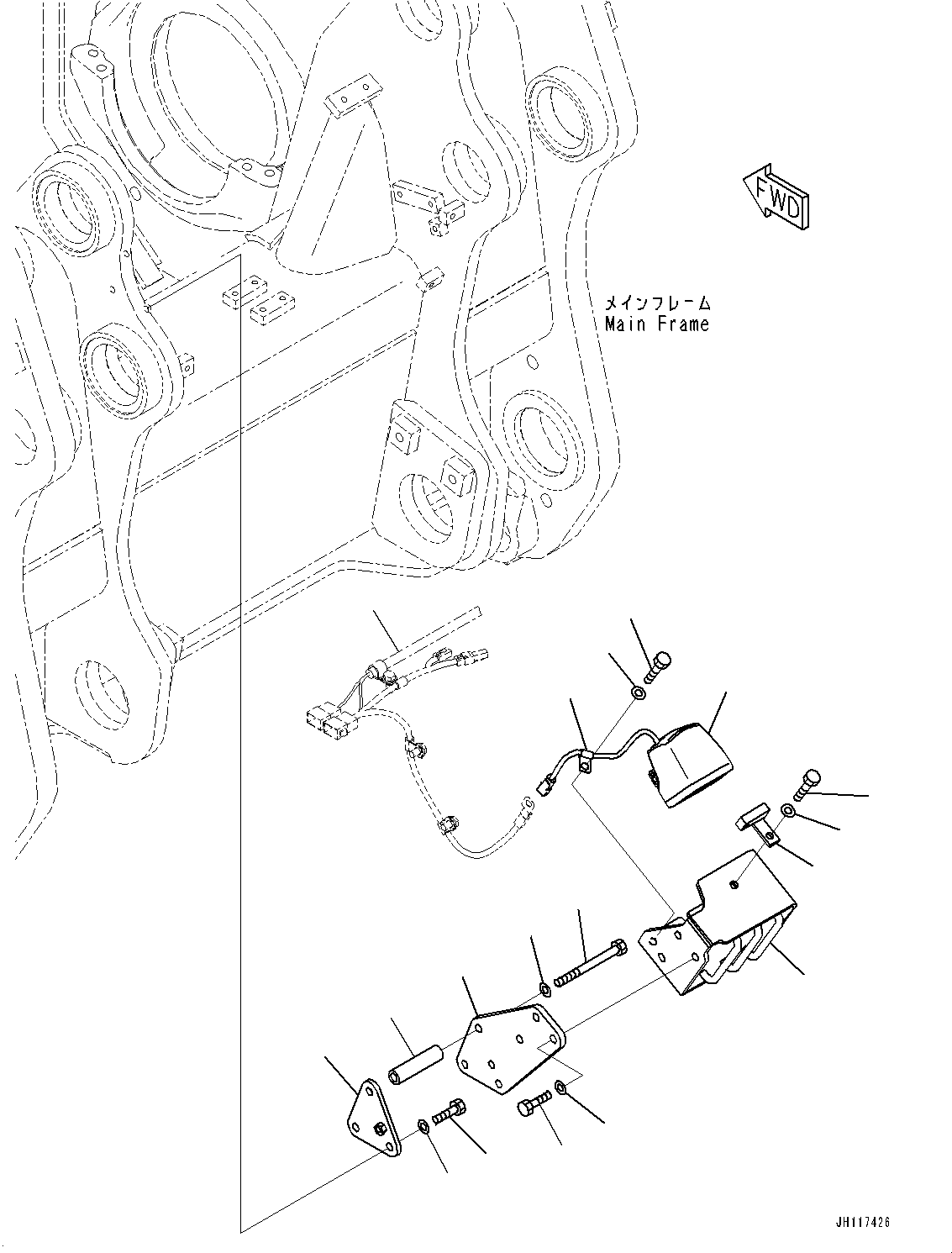 FWD

メインフレーム
Main Frame

JH117426