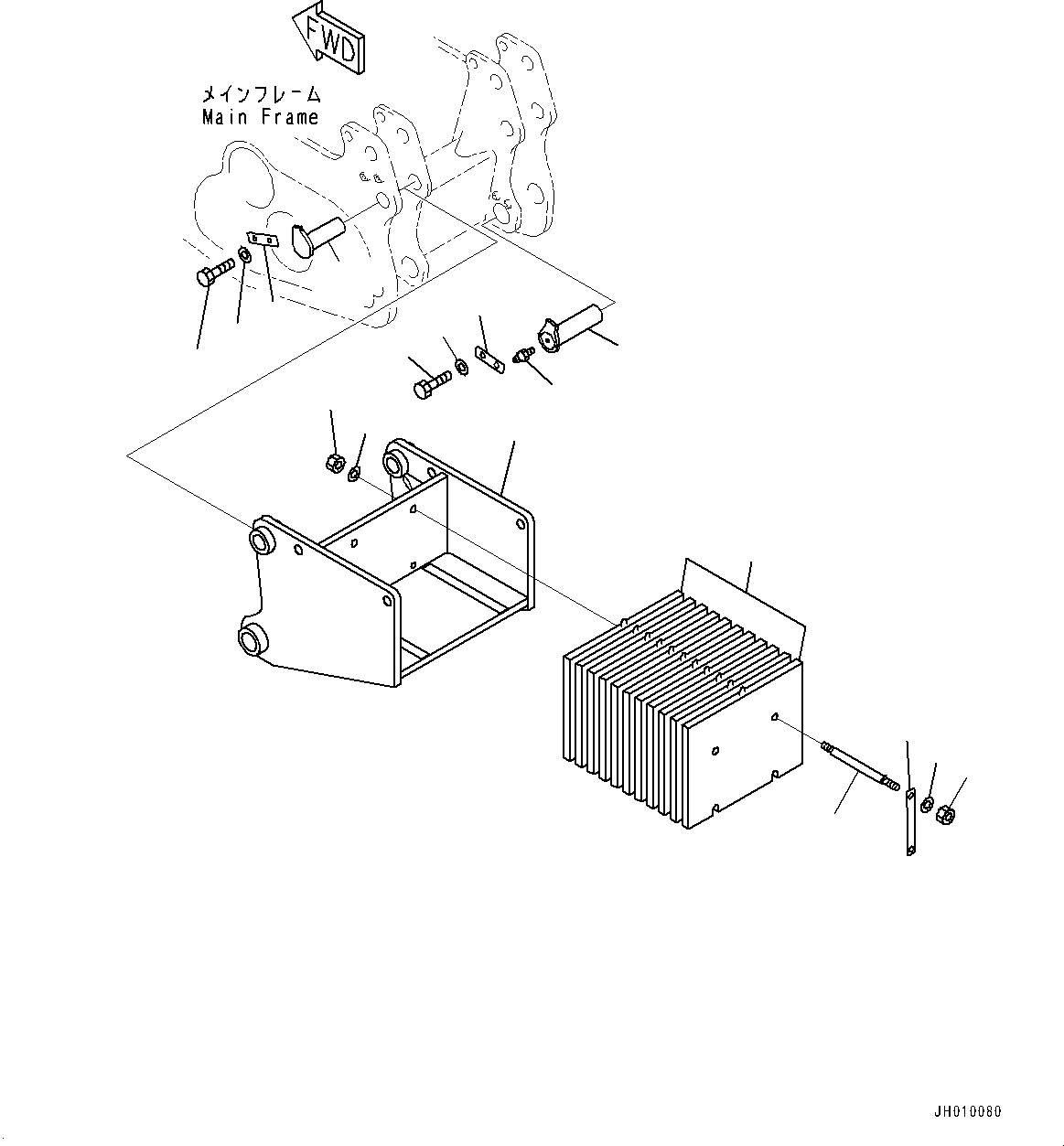 FWD

メインフレーム
Main Frame

JH010080