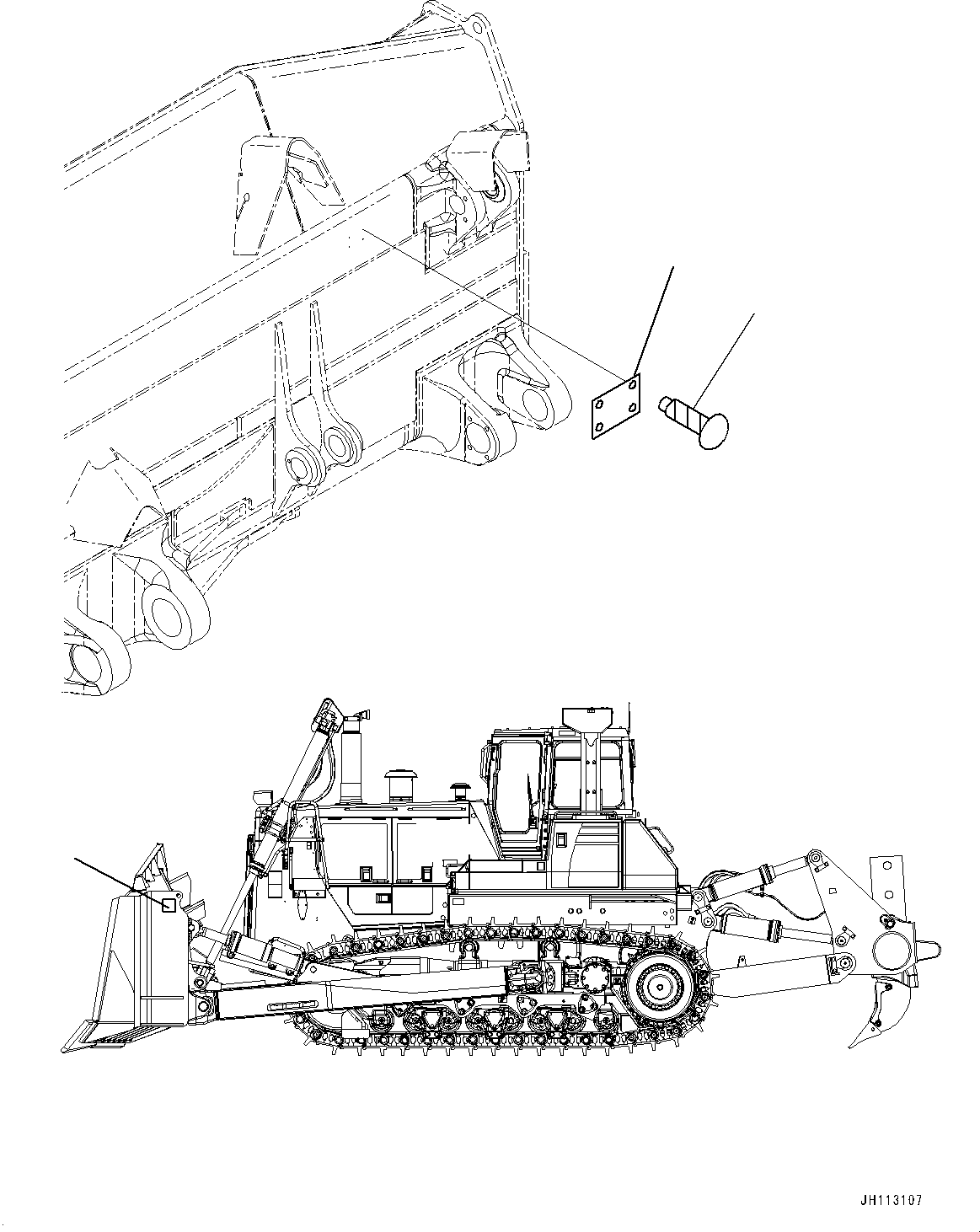 JH113107