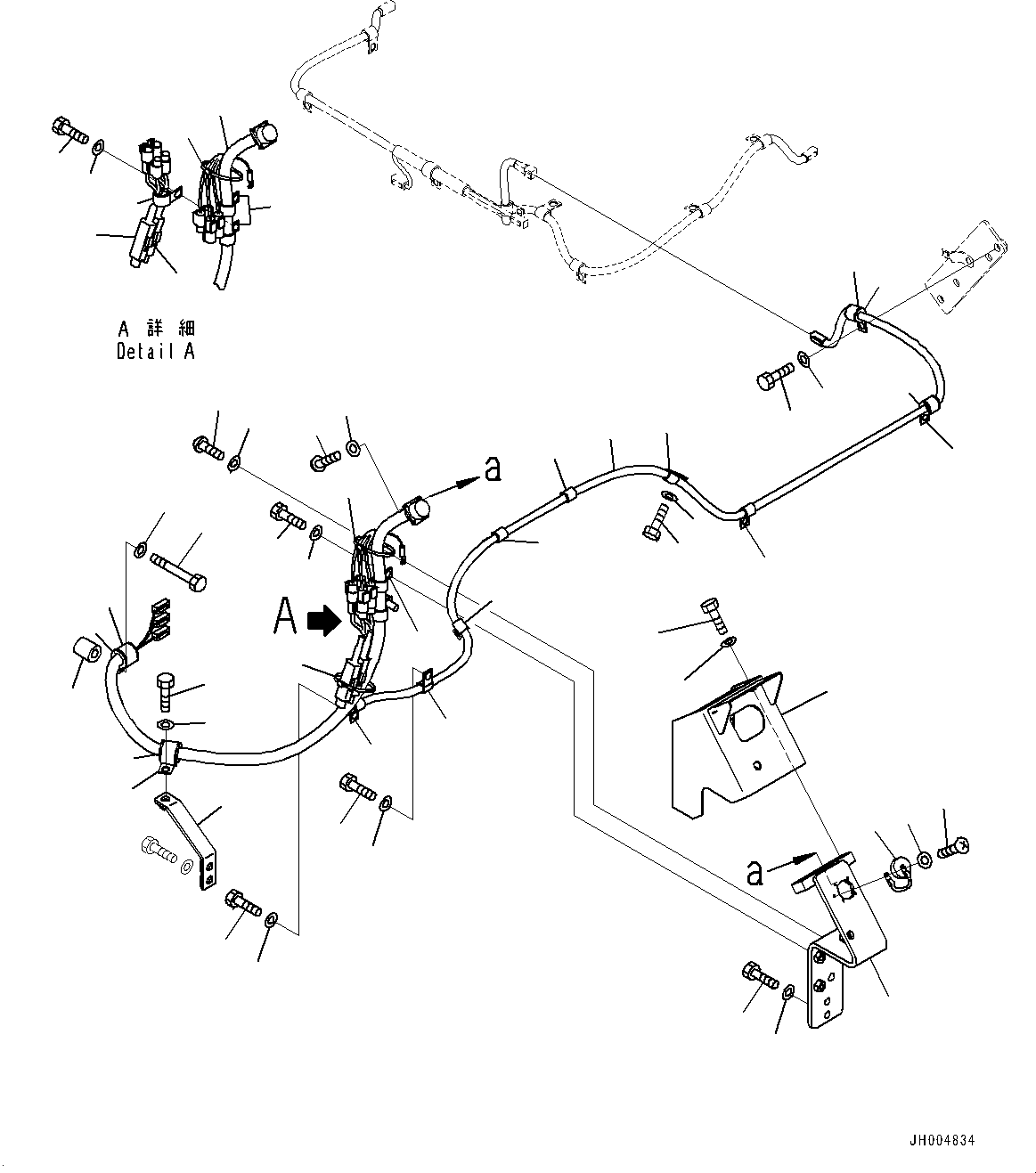 A 詳 細
Detail A

a

A

a

JH004834