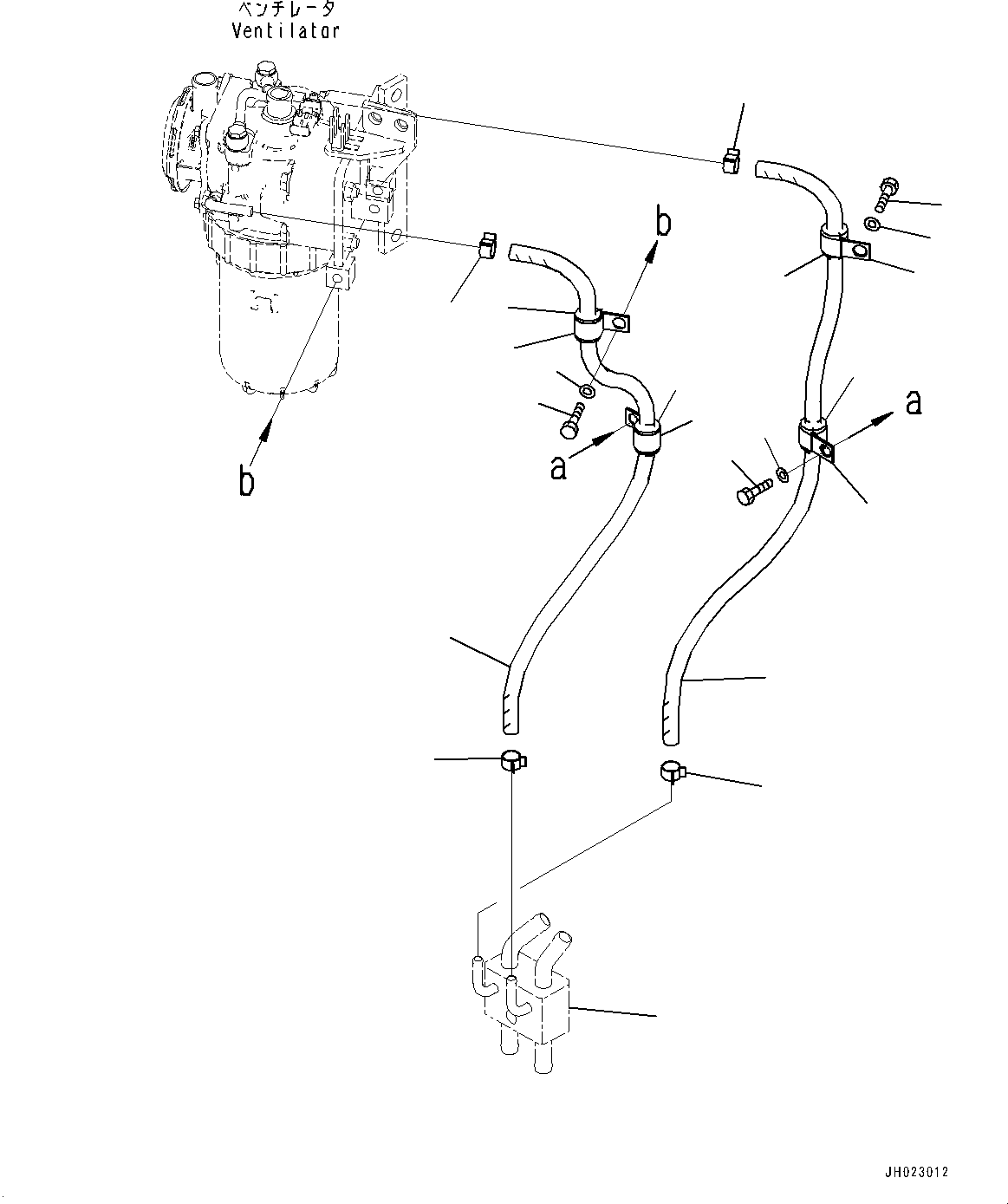 ベンチレータ
Ventilator

b

b

a

a

JH023012