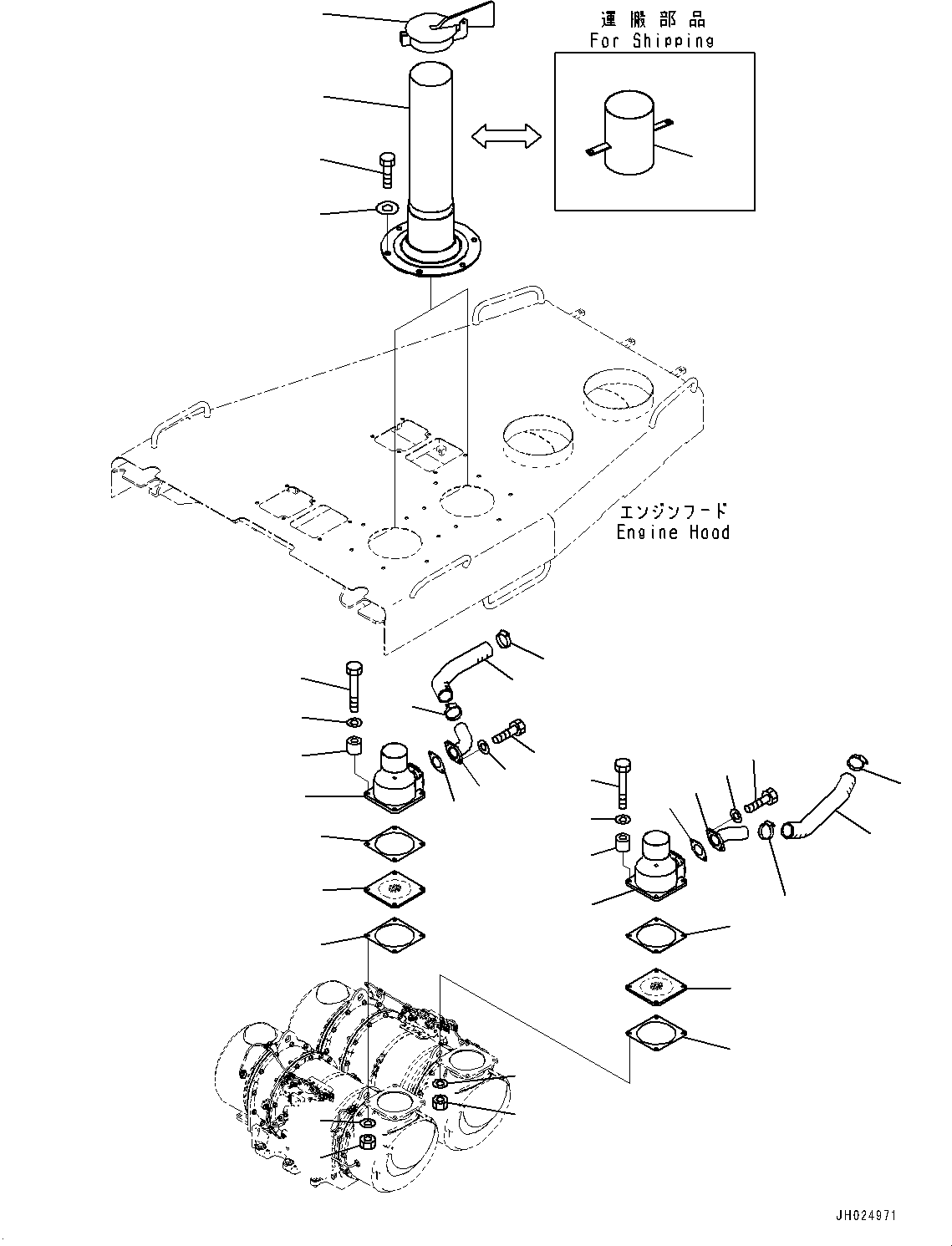 運搬部品
For Shipping

エンジンフード
Engine Hood

JH024971