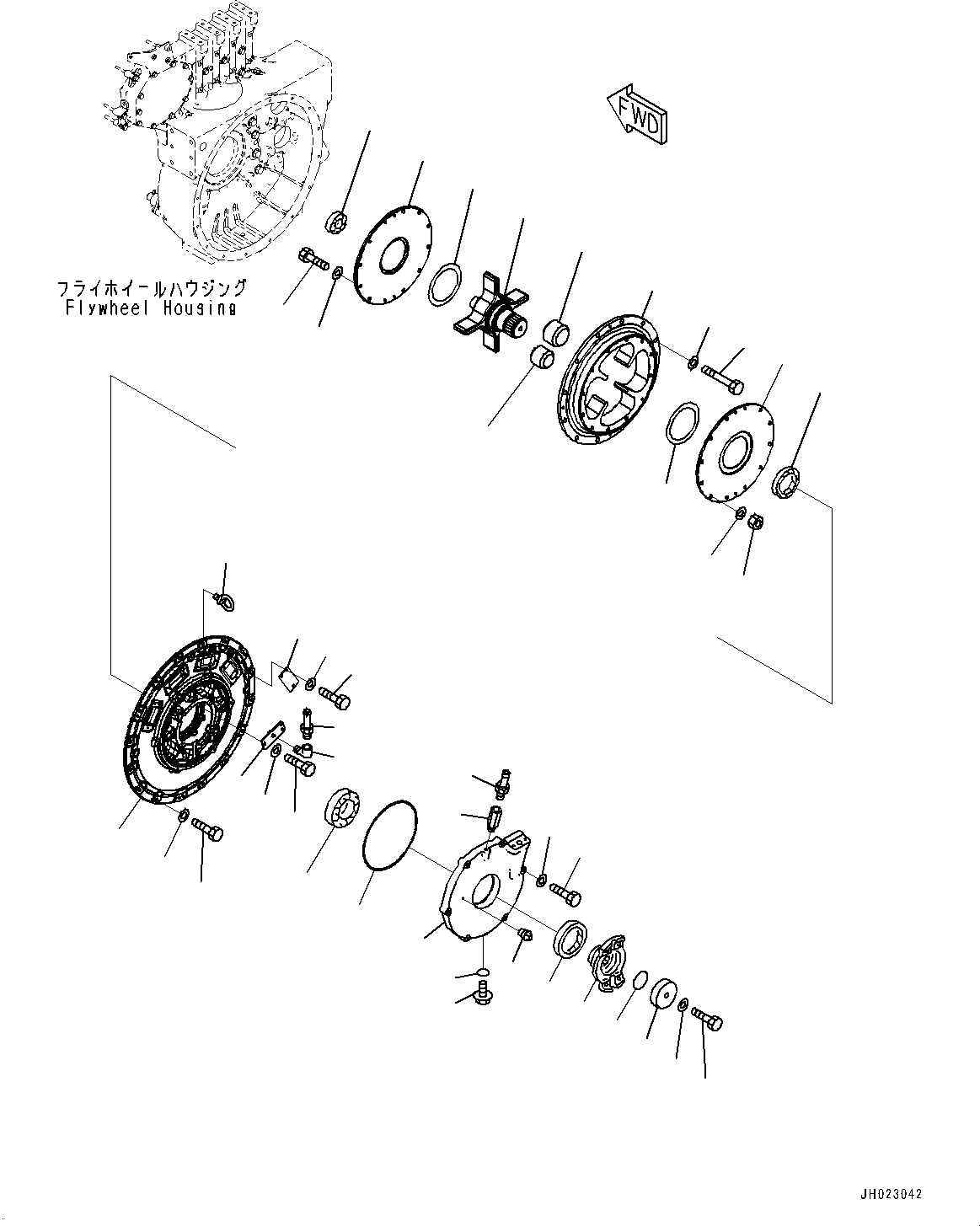 FWD

フライホイールハウジング
Flywheel Housing

JH023042