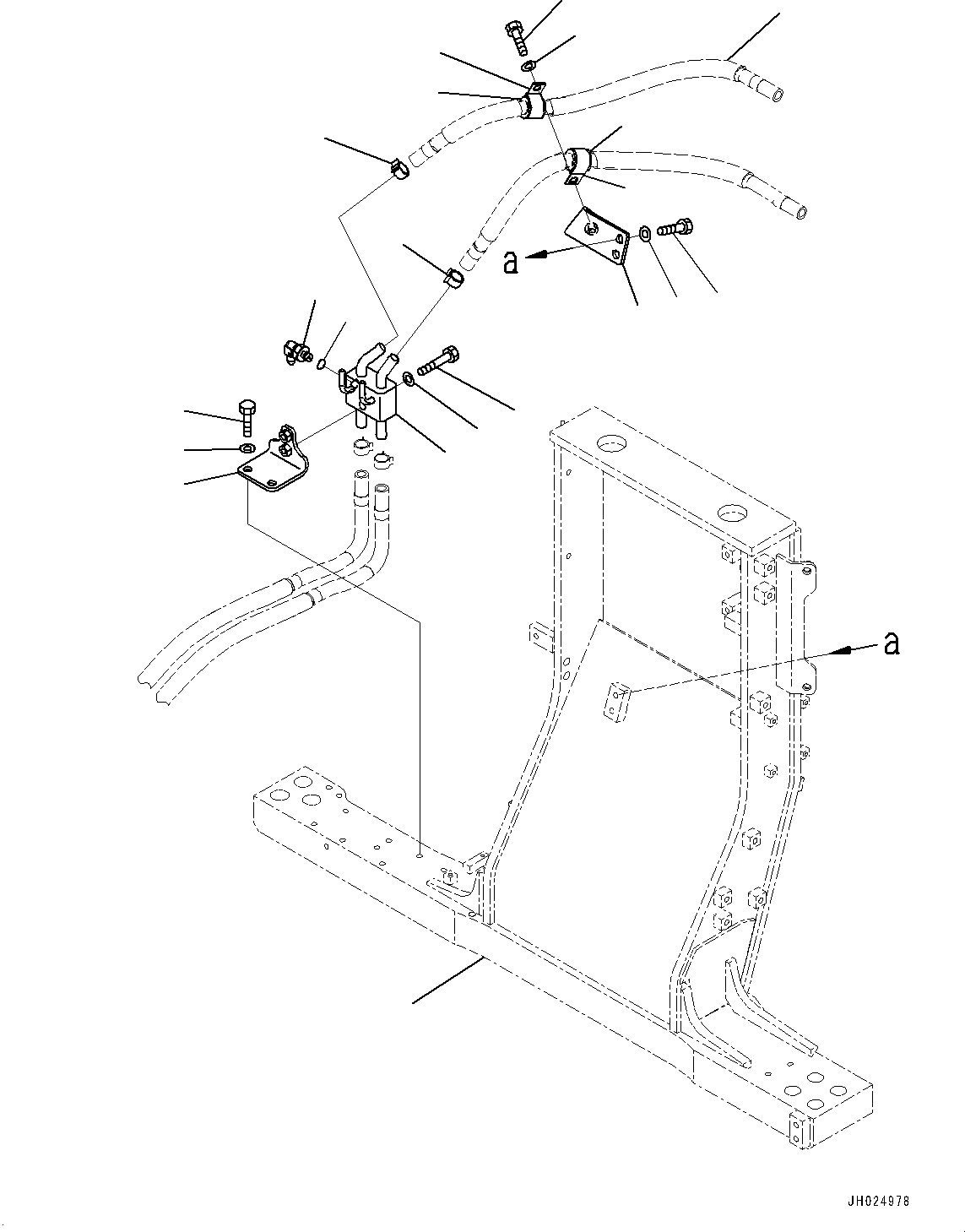 a

a

JH024978