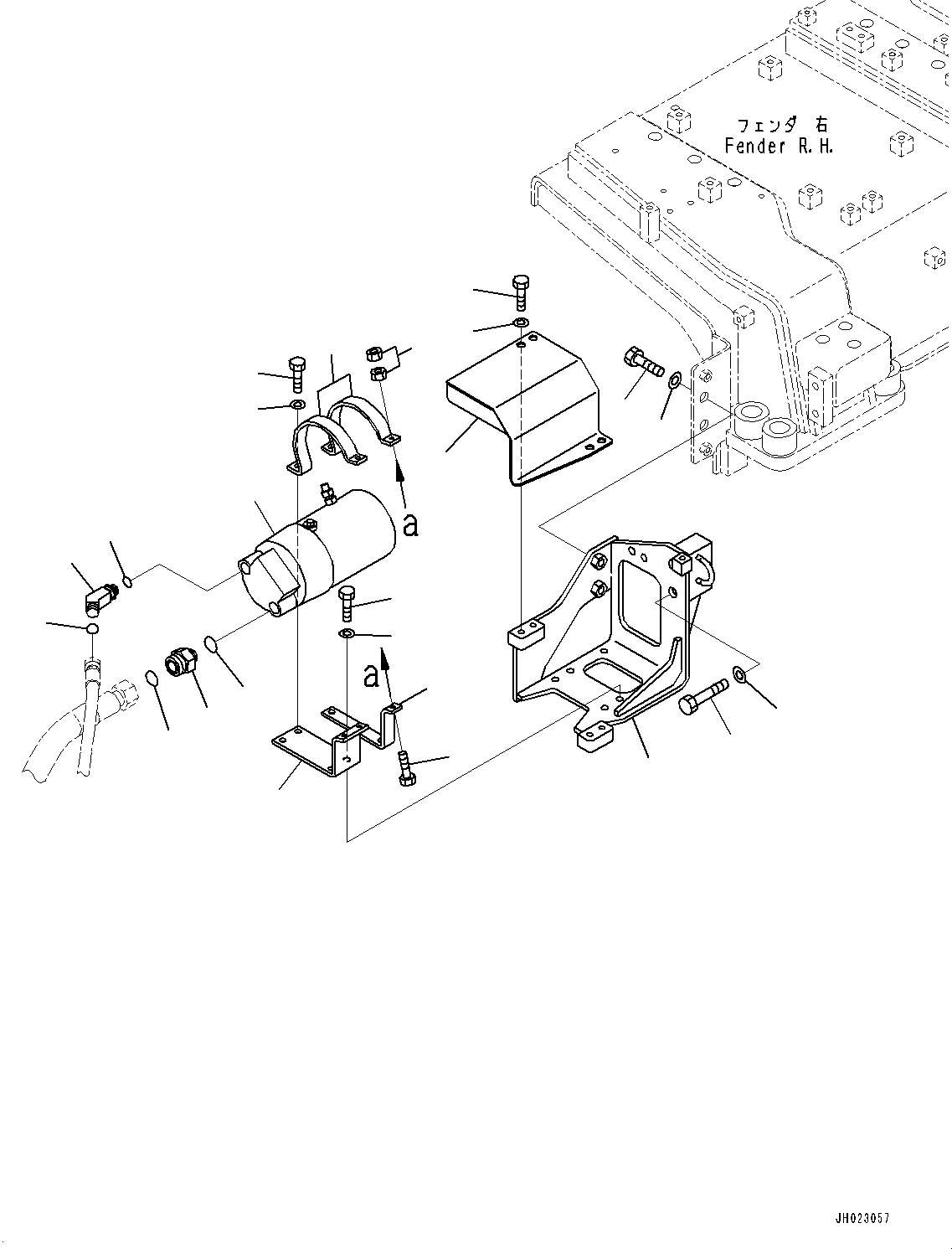 フェンダ 右
Fender R.H.

a

a

JH023057