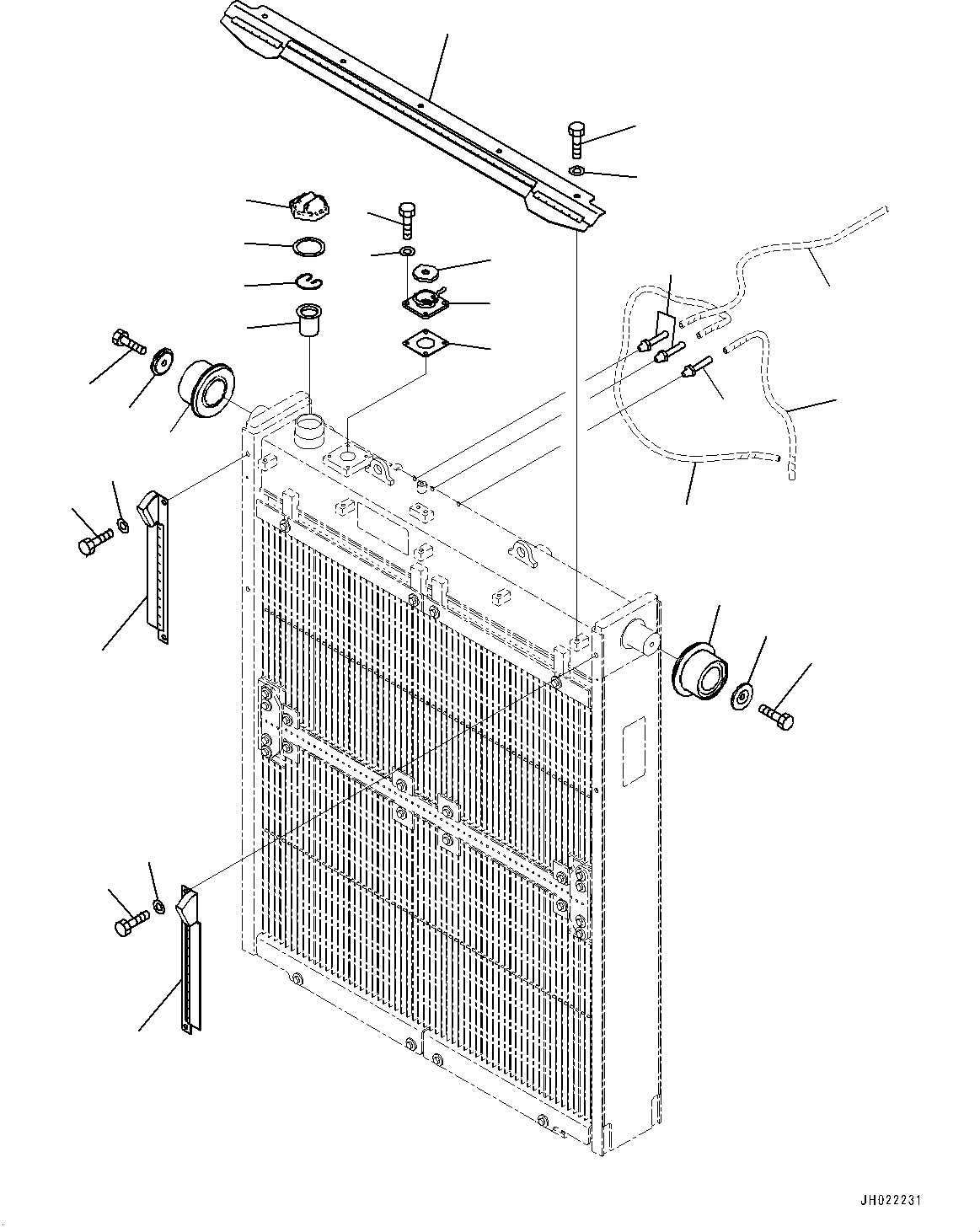 JH022231