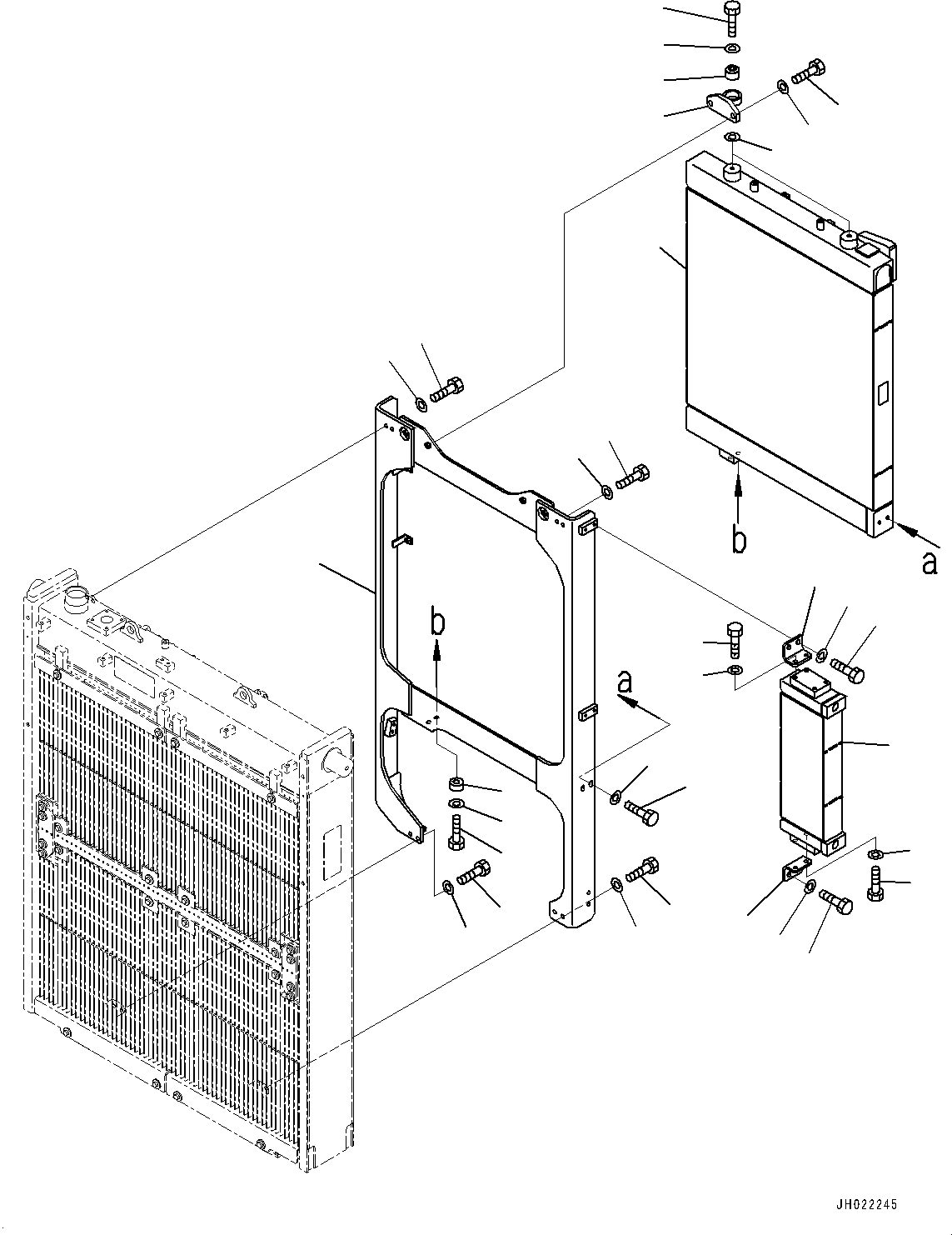 b
a
b
a
JH022245