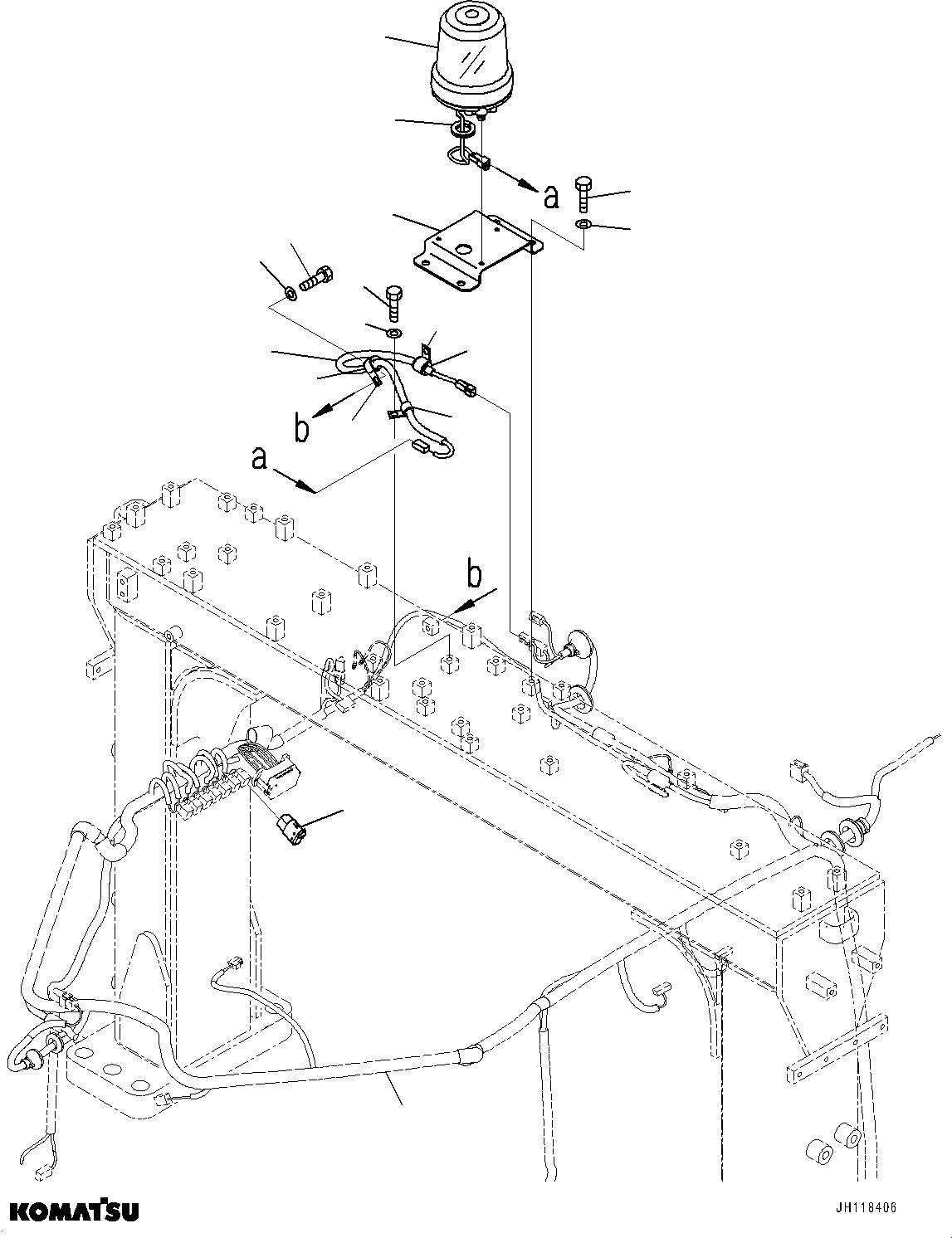 a
b
a
b
KOMATSU
JH118406