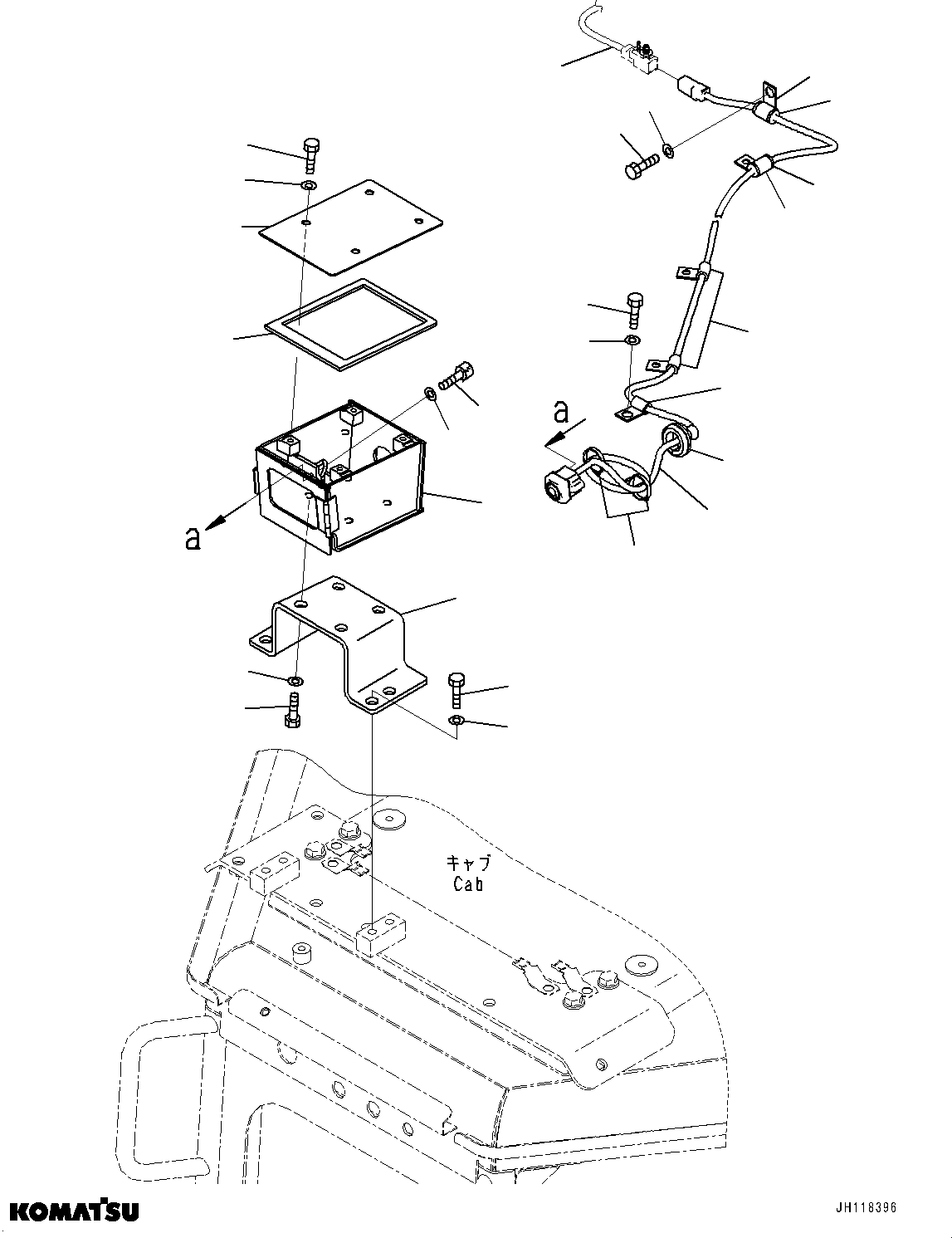 a

a

キャブ
Cab

KOMATSU

JH118396