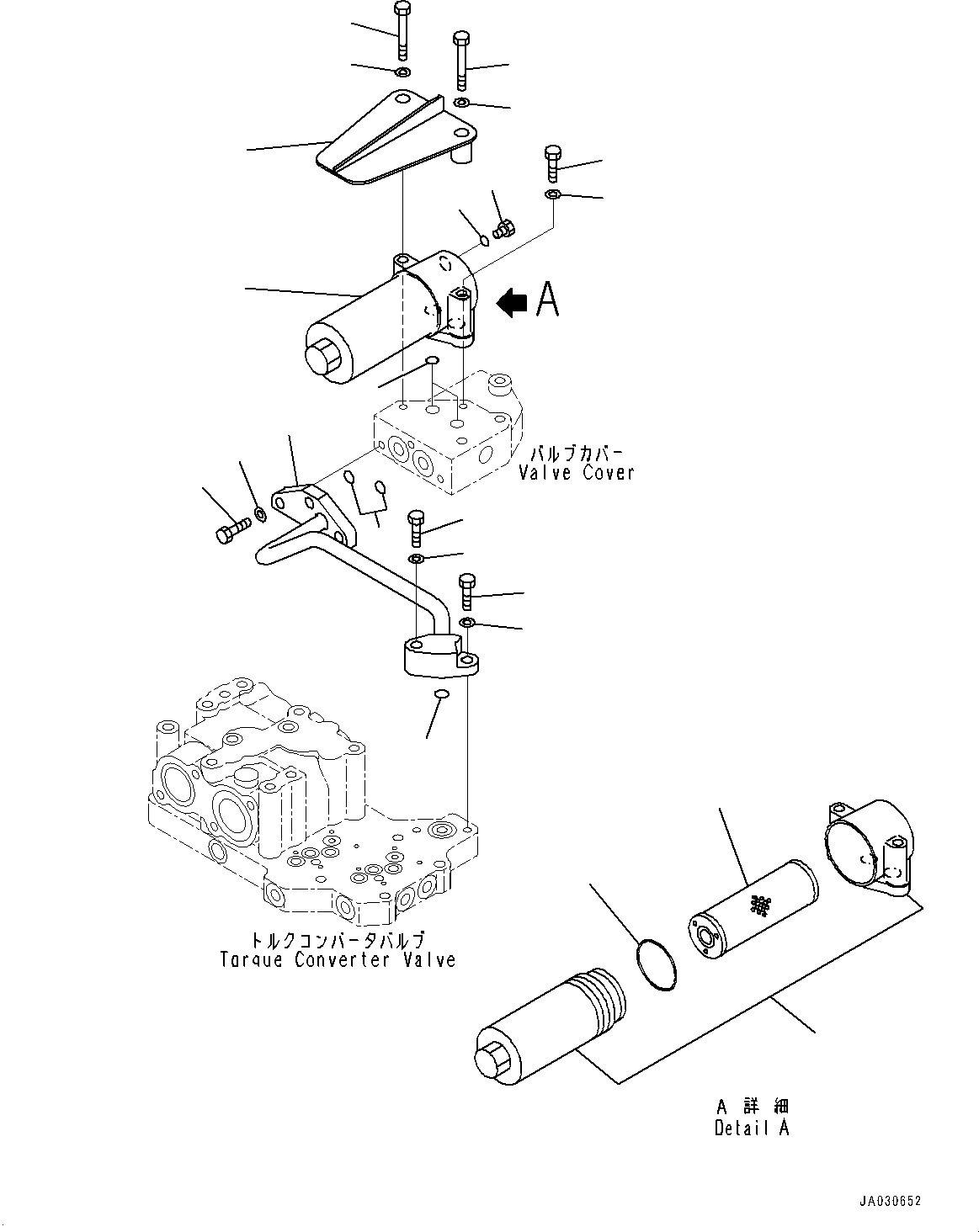 A

バルブカバー
Valve Cover

トルクコンバータバルブ
Torque Converter Valve

A 詳細
Detail A

JA030652