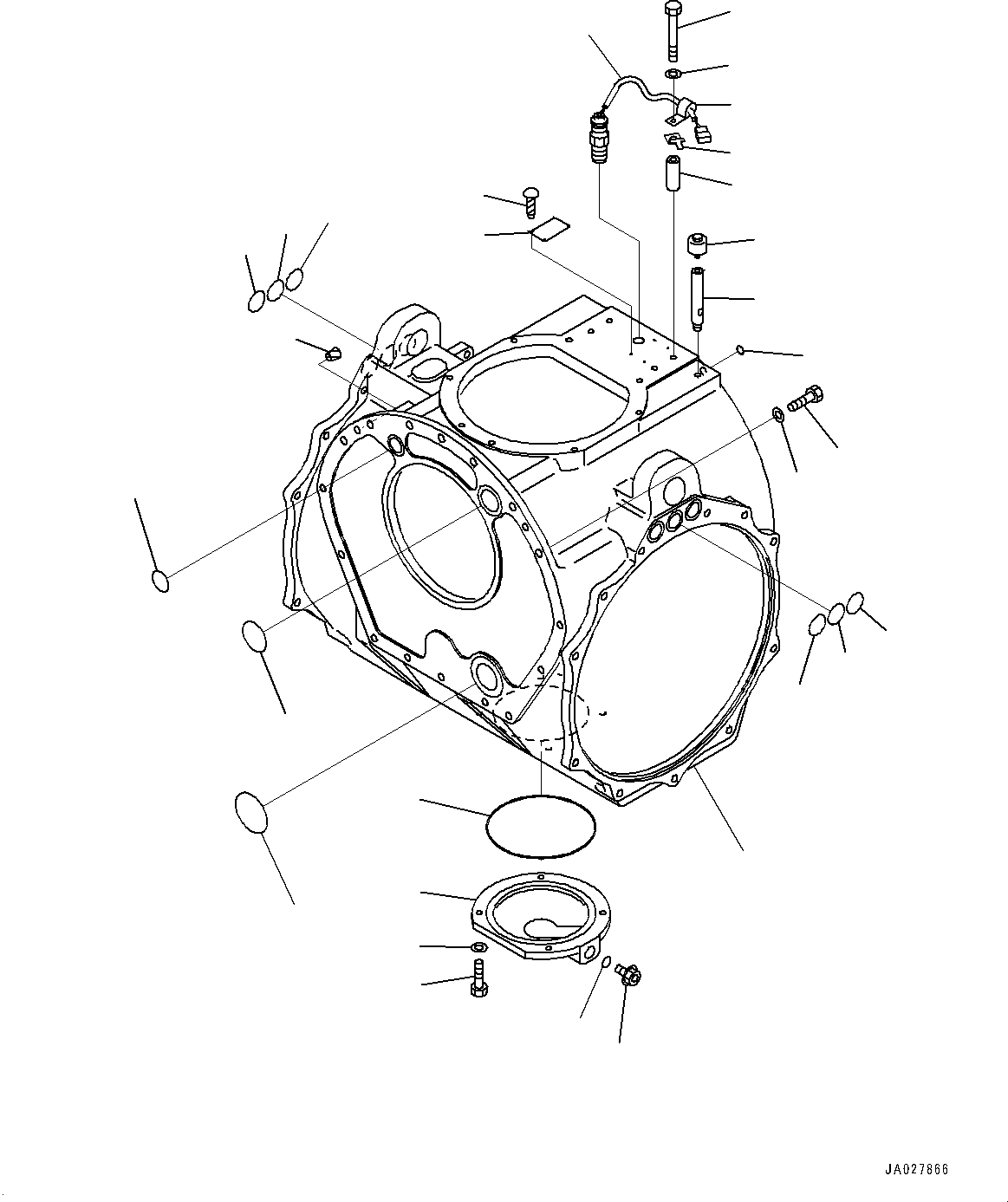 JA027866