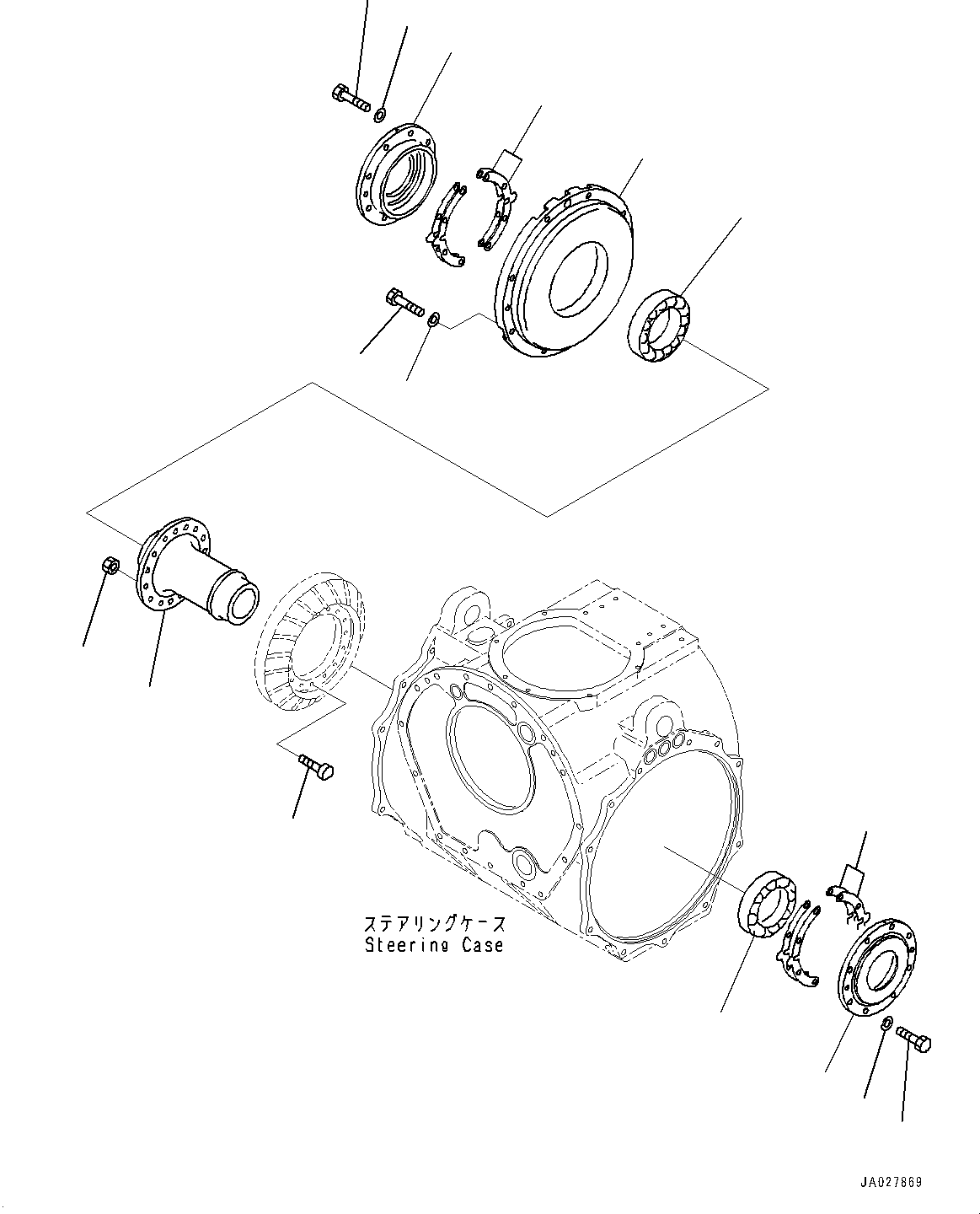 ステアリングケース
Steering Case

JA027869