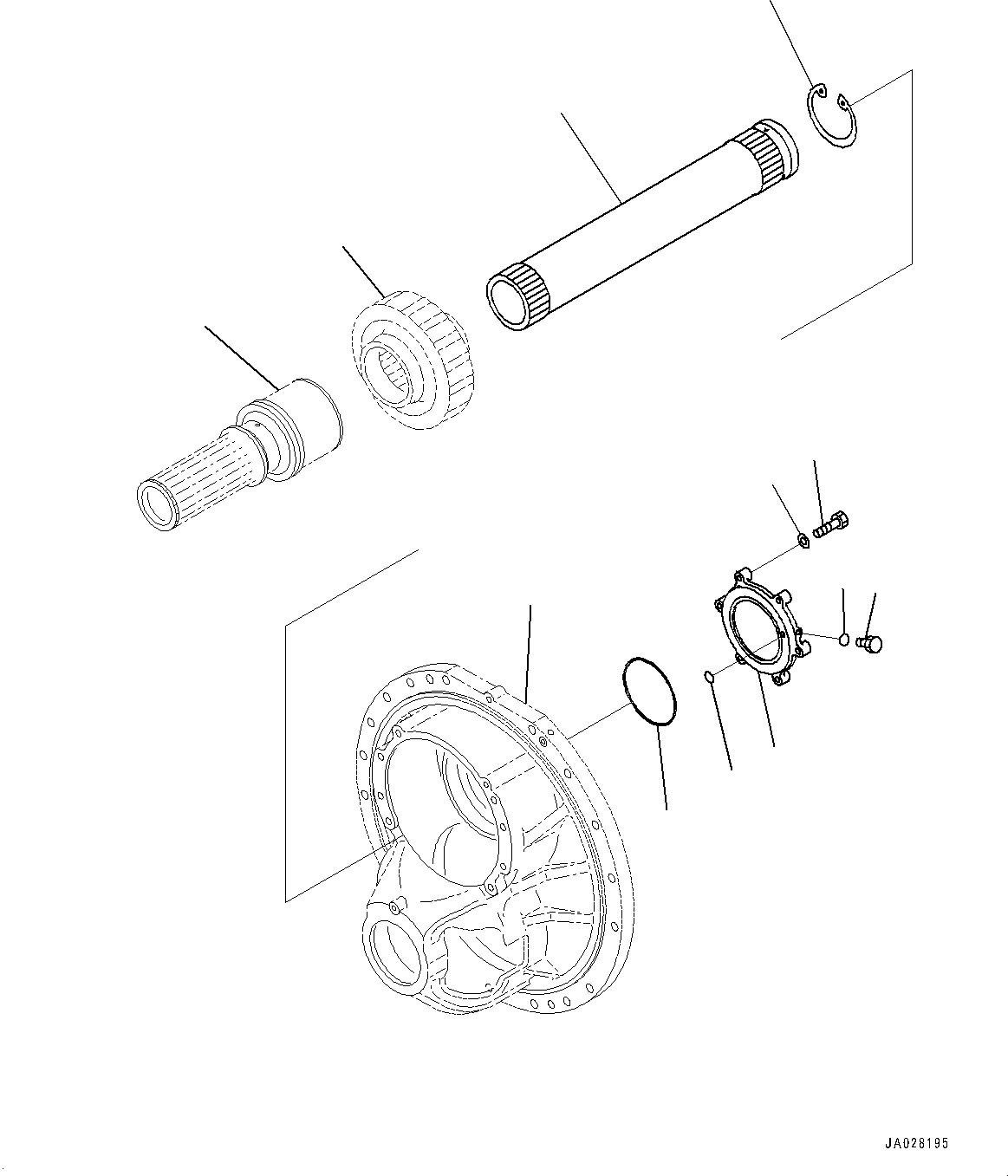 JA028195