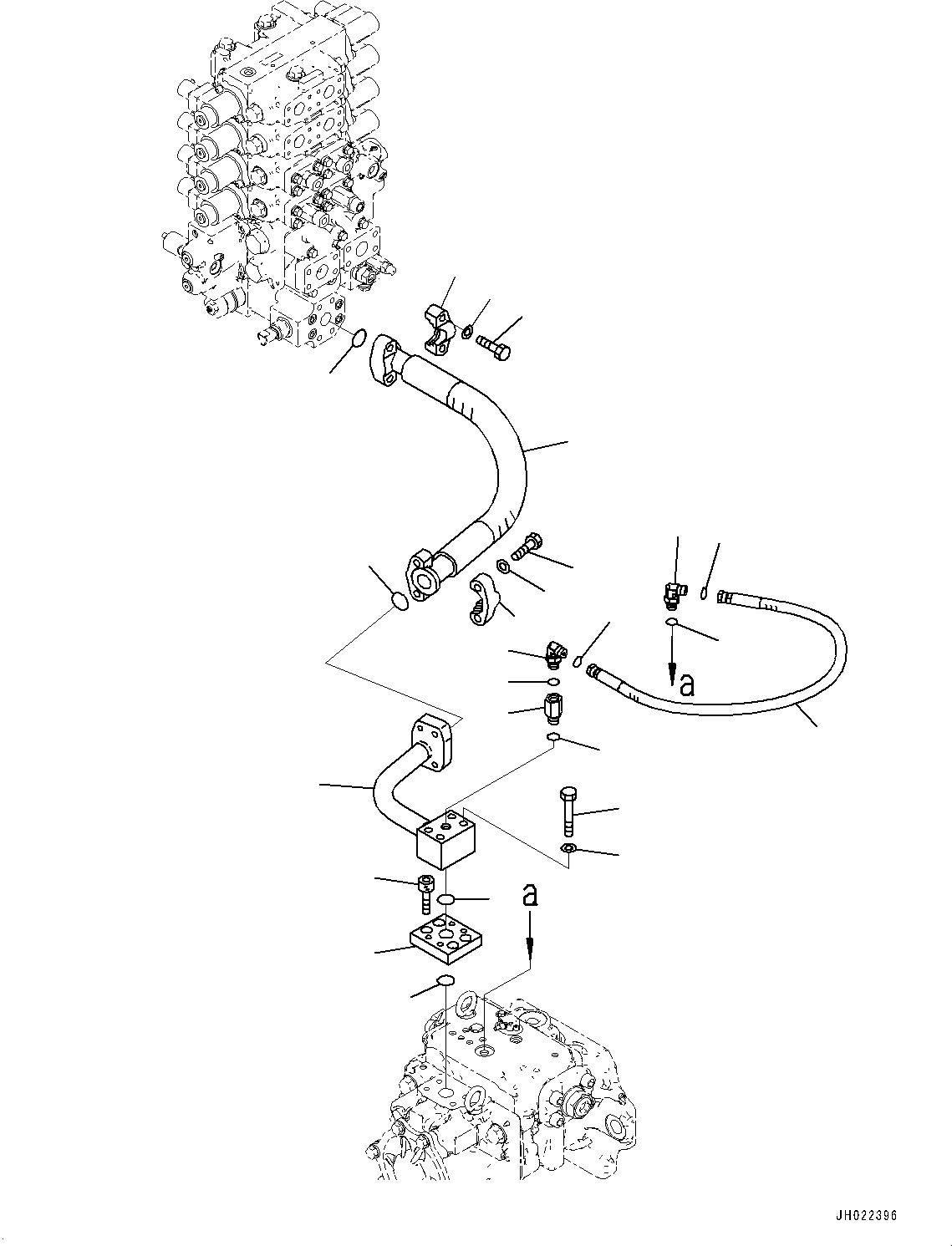 a

a

JH022396