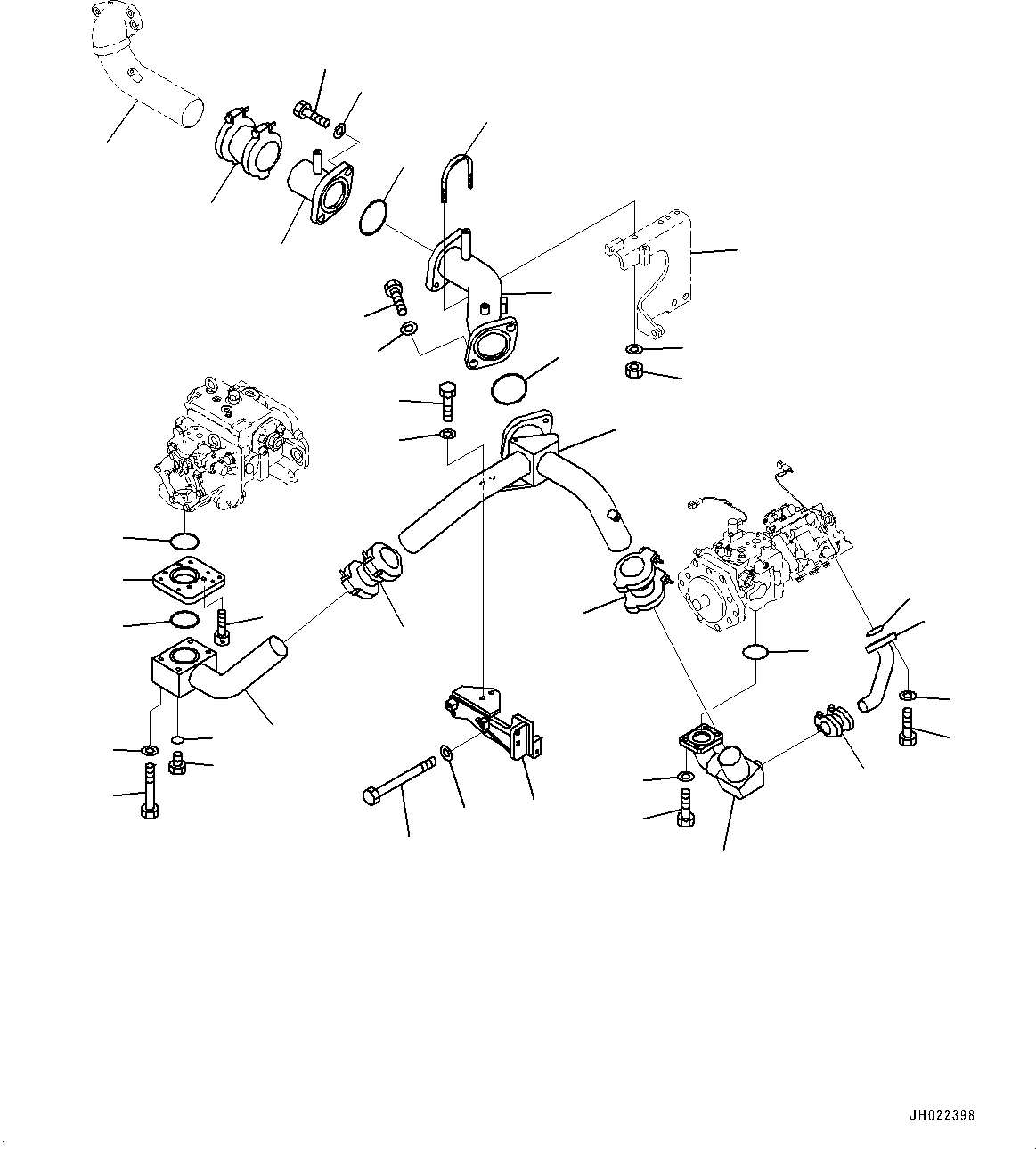 JH022398