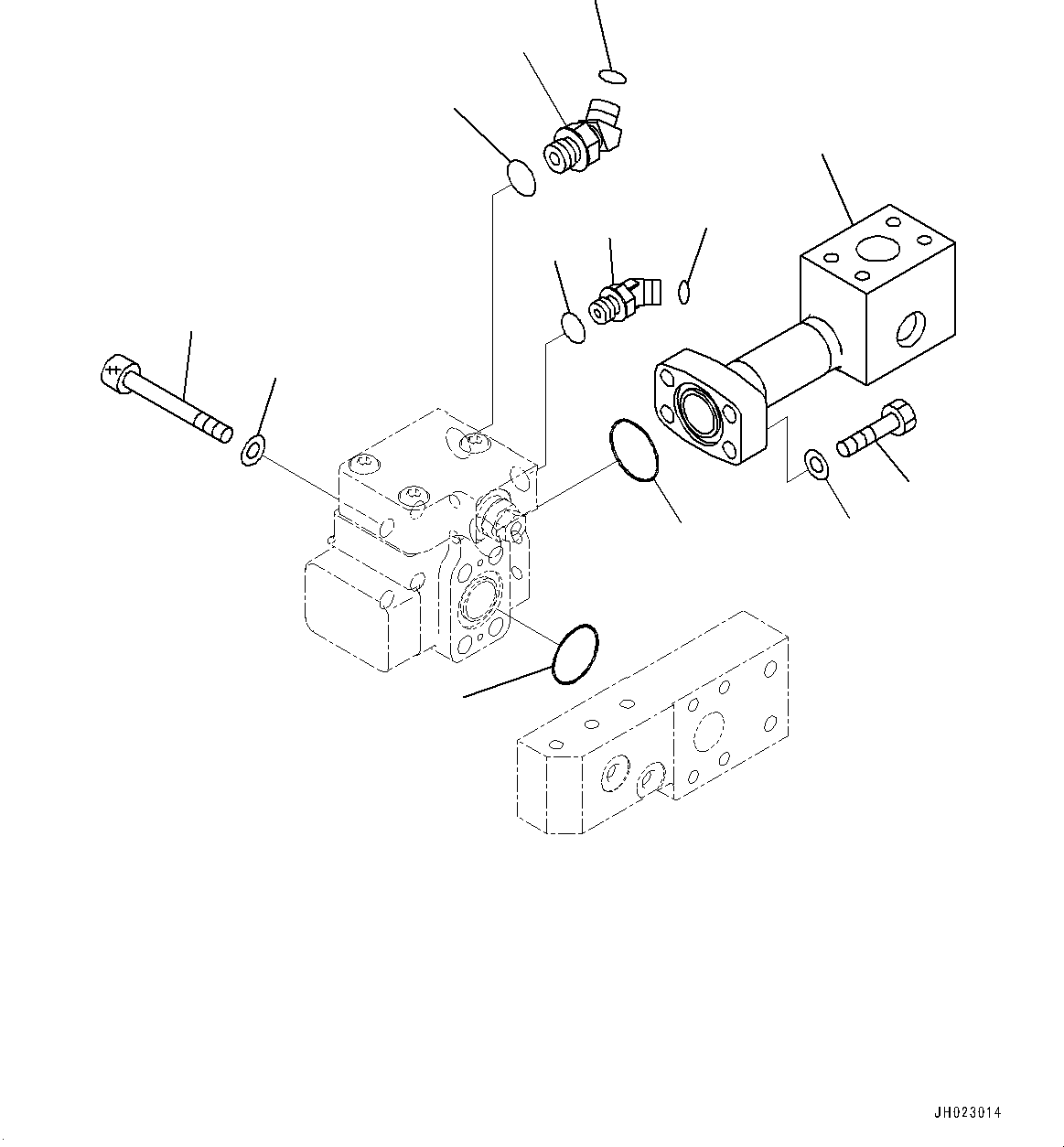 JH023014